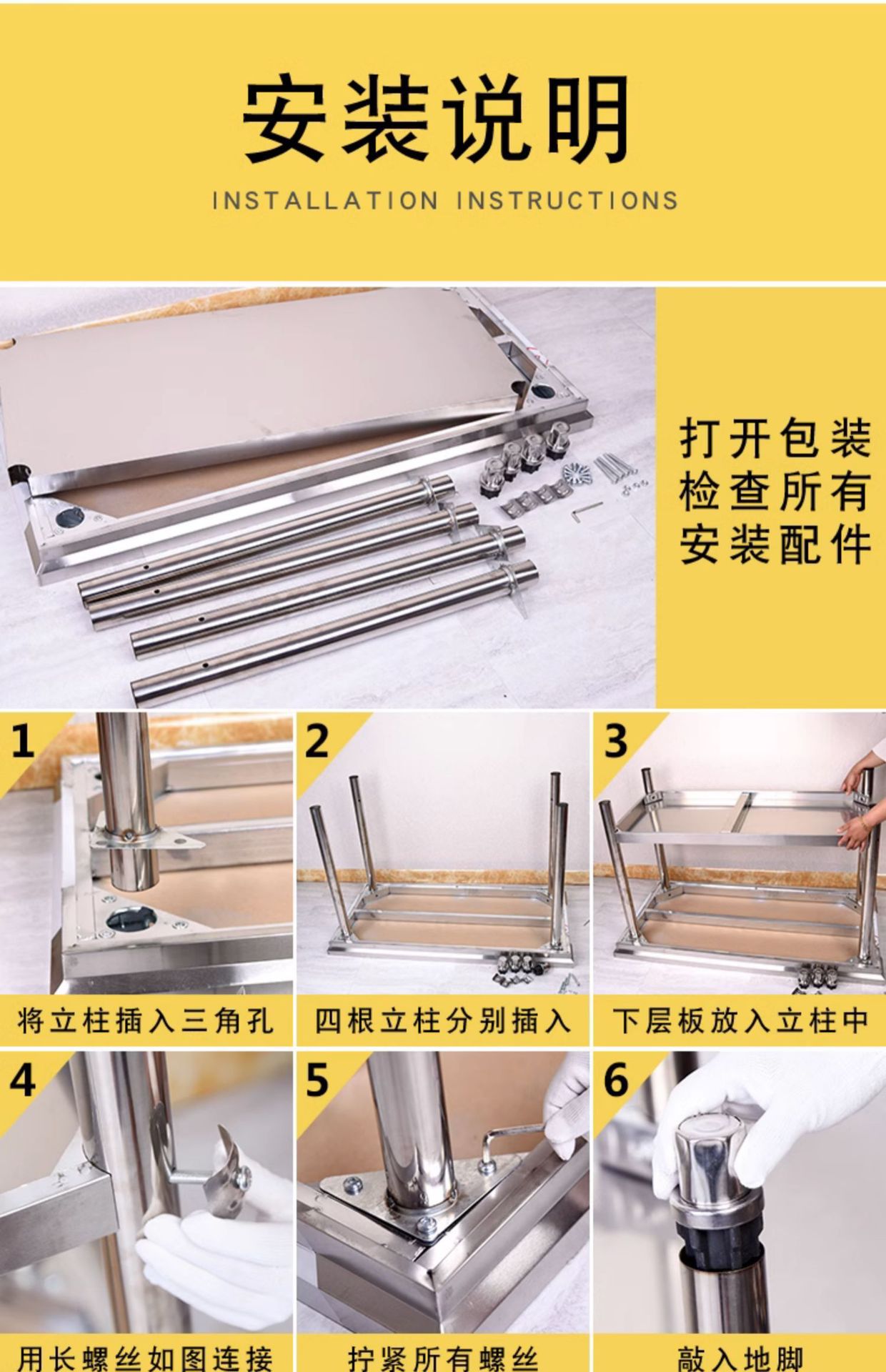 安装说明

INSTALLATION INSTRUCTIONS

打开包装
检查所有
安装配件

1

将立柱插入三角孔

2

四根立柱分别插入

3

下层板放入立柱中

4

用长螺丝如图连接

5

拧紧所有螺丝

6

敲入地脚