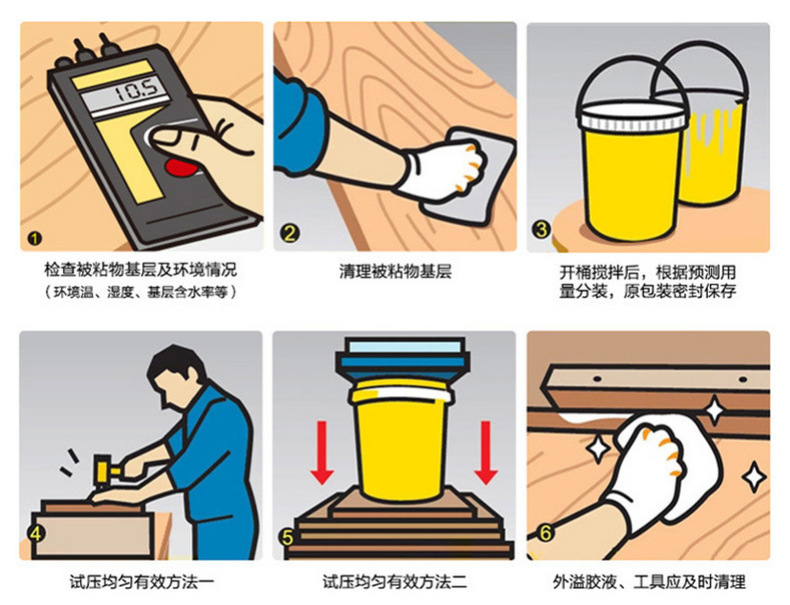 10.5

1

检查被粘物基层及环境情况
（环境温、湿度、基层含水率等）

2

清理被粘物基层

3

开桶搅拌后，根据预测用量分装，原包装密封保存

4

试压均匀有效方法一

5

试压均匀有效方法二

6

外溢胶液、工具应及时清理