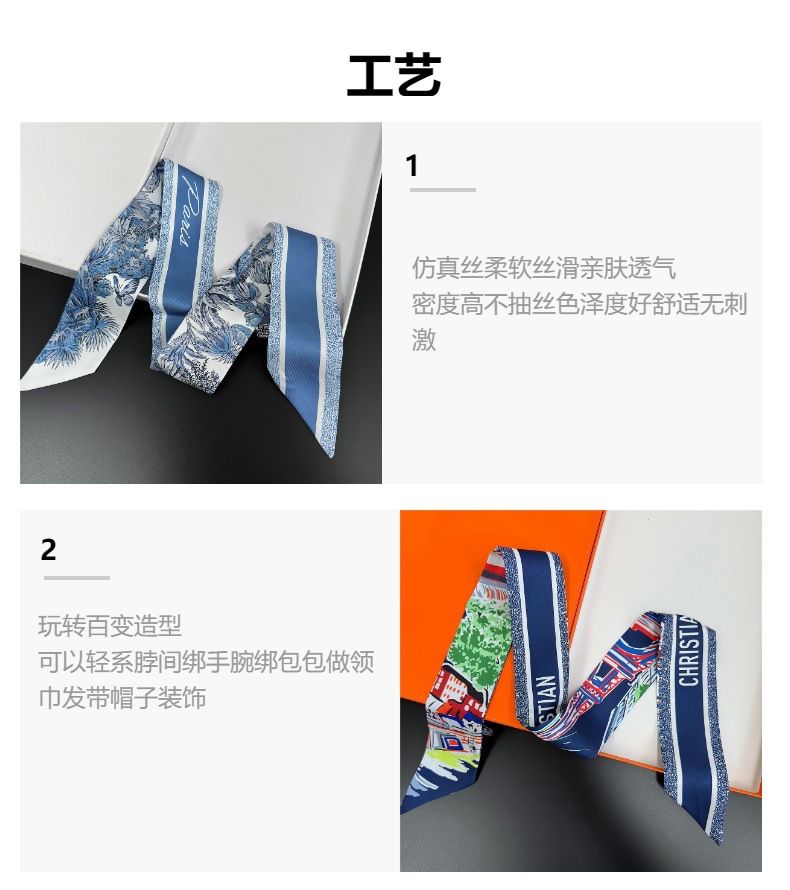 工艺

Paris

1

仿真丝柔软丝滑亲肤透气
密度高不抽丝色泽度好舒适无刺激

2

玩转百变造型
可以轻系脖间绑手腕绑包包做领巾发带帽子装饰

STIAN

CHRISTIA