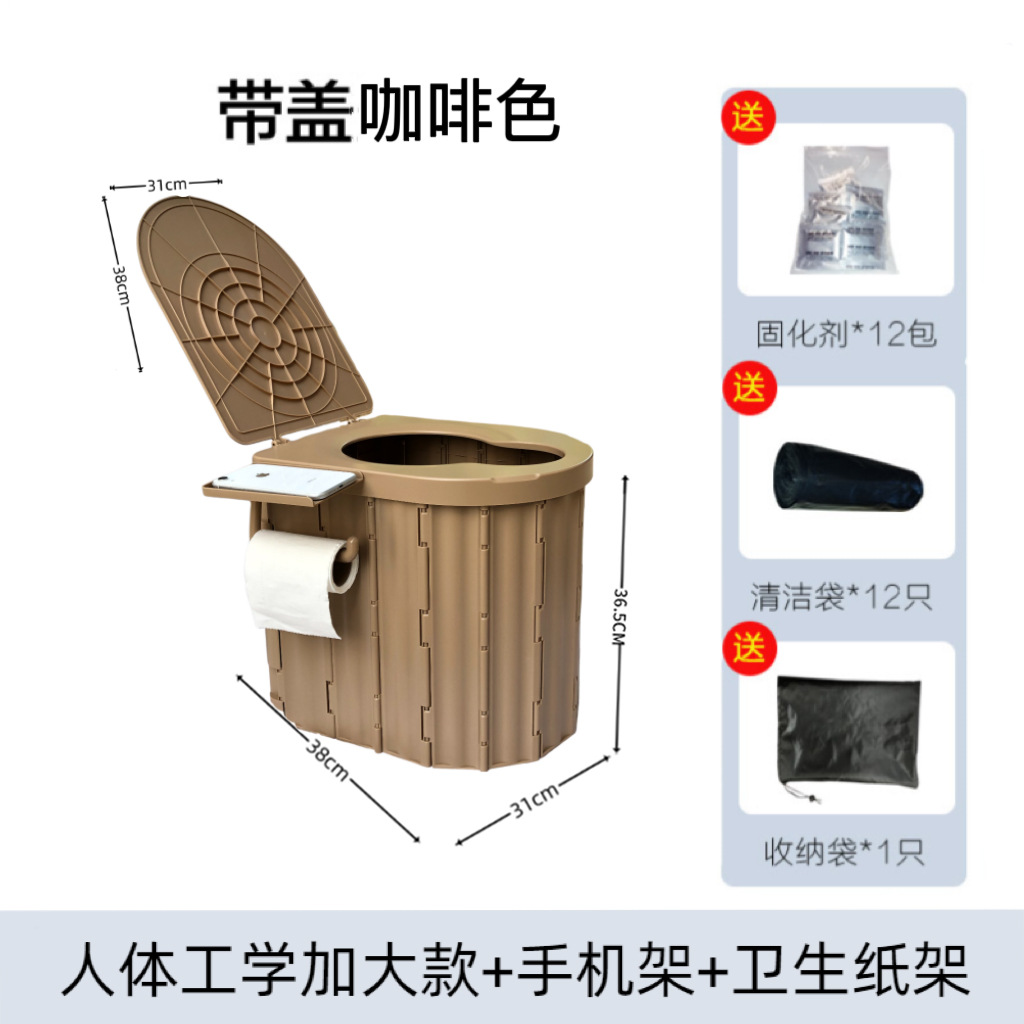 带盖咖啡色

31cm

38cm

36.5CM

38cm

31cm

送

固化剂*12包

送

清洁袋*12只

送

收纳袋*1只

人体工学加大款+手机架+卫生纸架