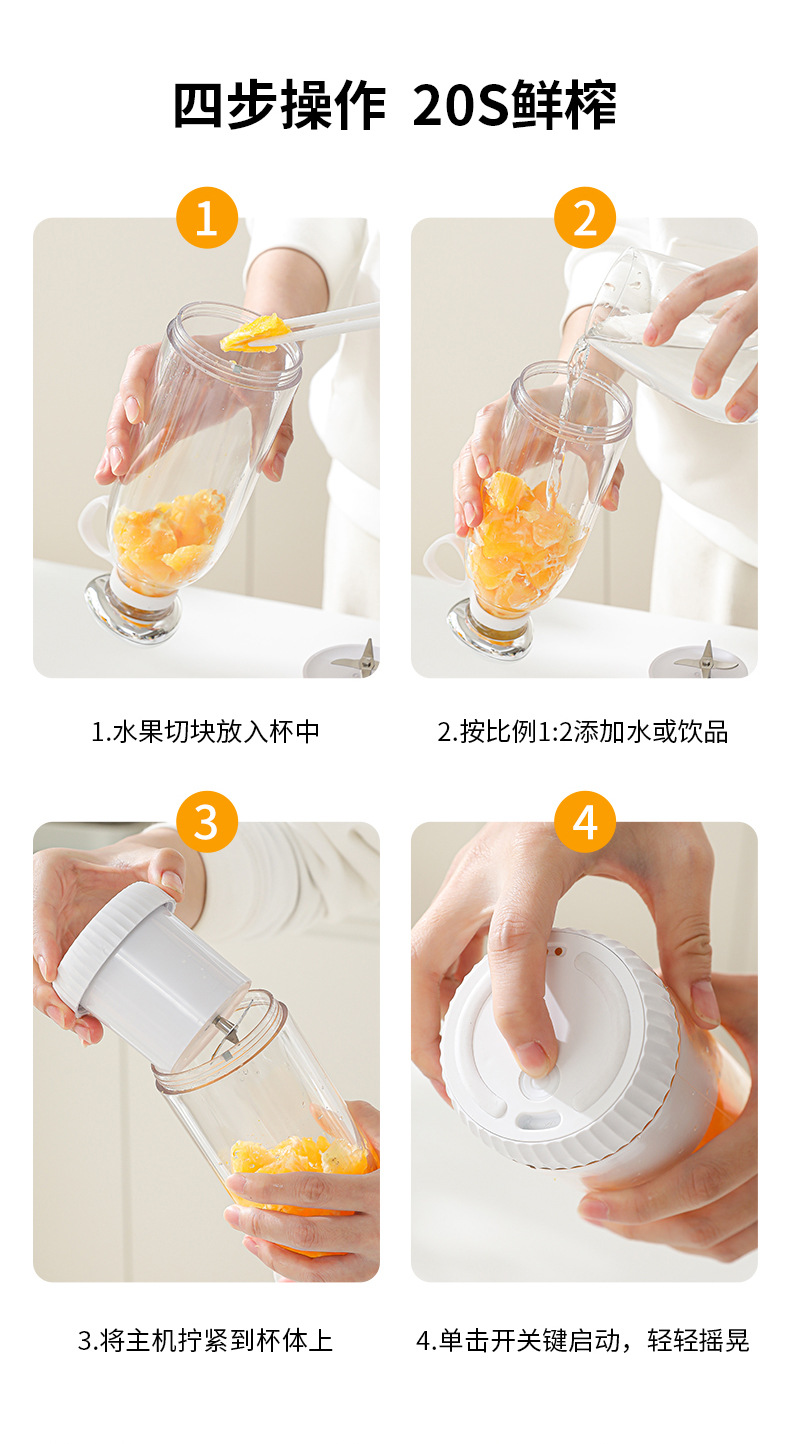 四步操作 20S鲜榨

1

1.水果切块放入杯中

2

2.按比例1:2添加水或饮品

3

3.将主机拧紧到杯体上

4

4.单击开关键启动，轻轻摇晃