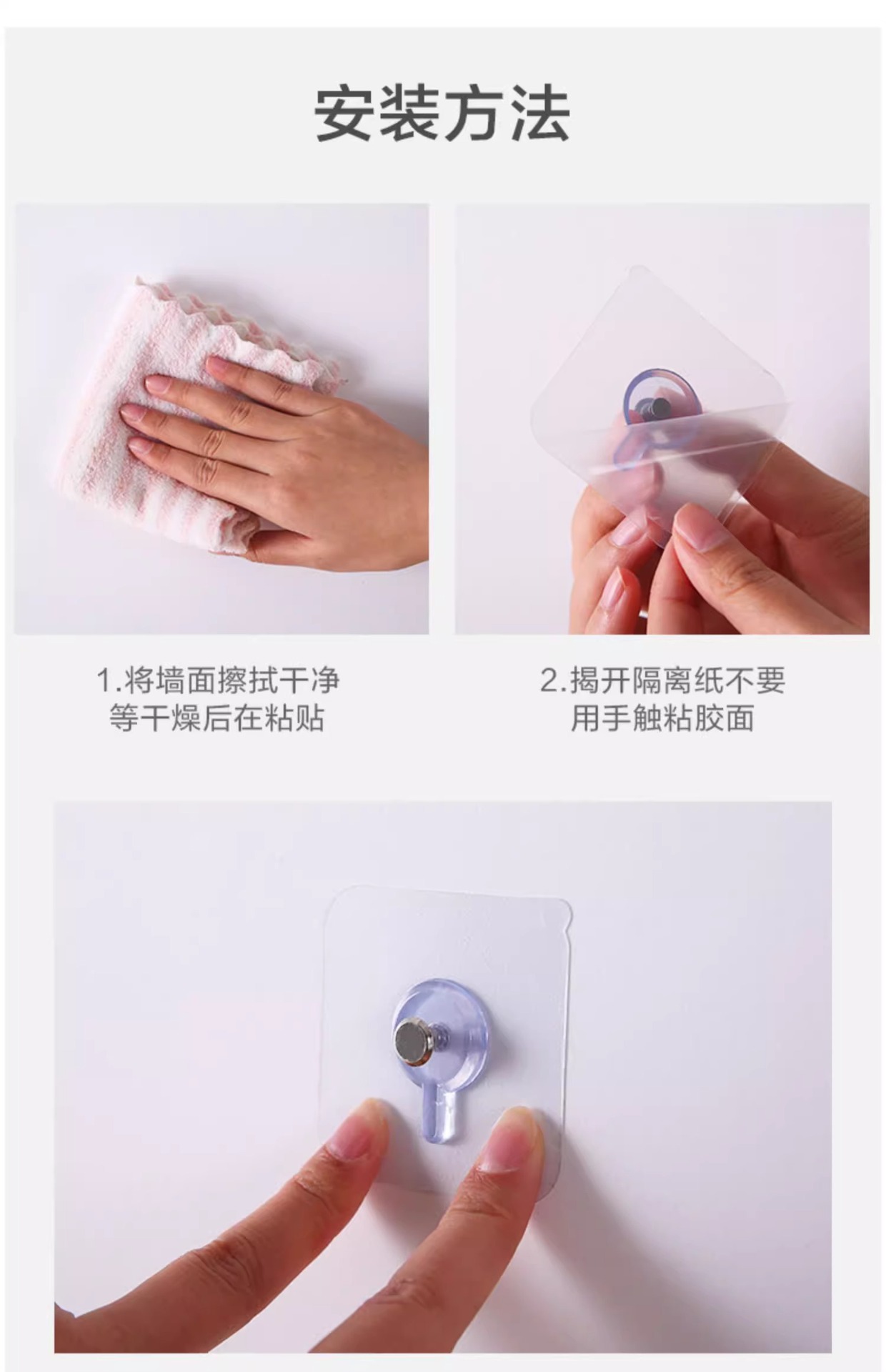 安装方法

1.将墙面擦拭干净
等干燥后在粘贴

2.揭开隔离纸不要
用手触粘胶面