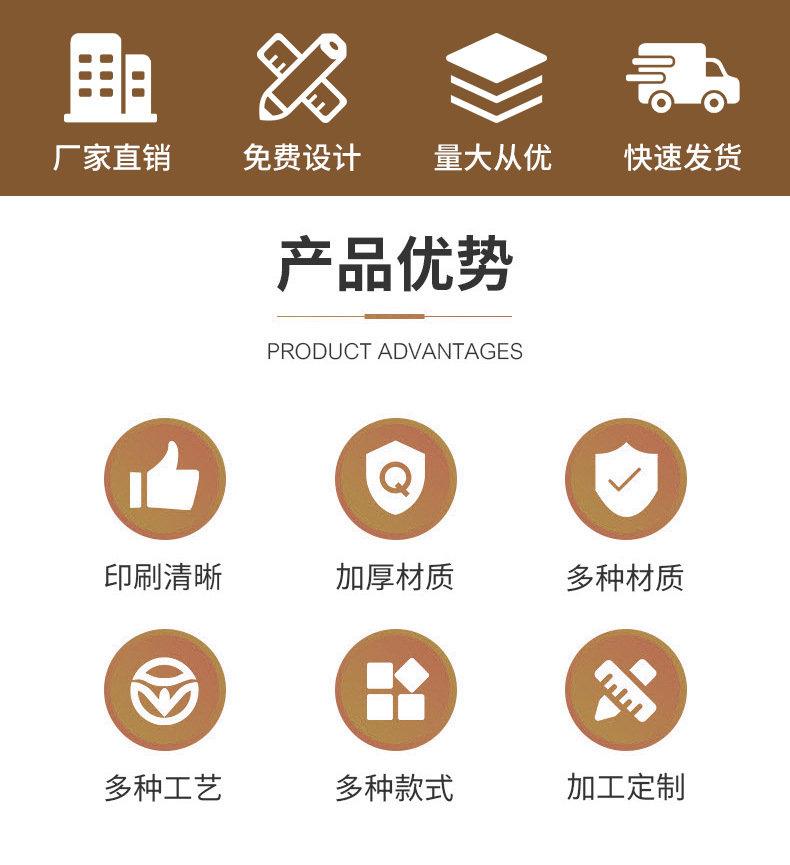 厂家直销 免费设计 量大从优 快速发货

产品优势

PRODUCT ADVANTAGES

印刷清晰 加厚材质 多种材质

多种工艺 多种款式 加工定制