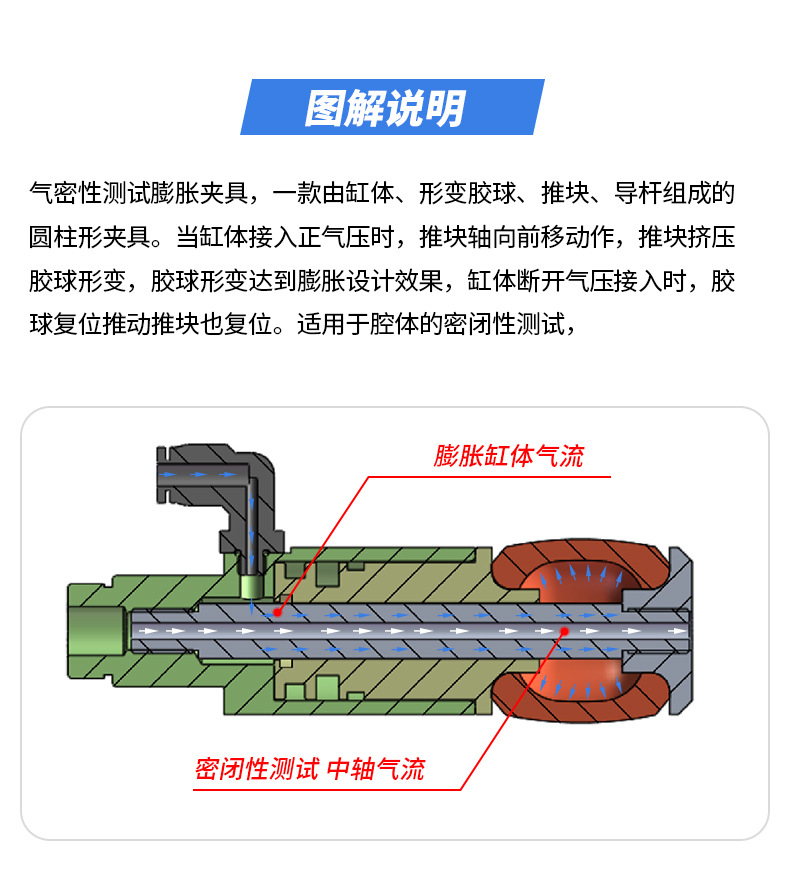 图解说明

气密性测试膨胀夹具，一款由缸体、形变胶球、推块、导杆组成的圆柱形夹具。当缸体接入正气压时，推块轴向前移动作，推块挤压胶球形变，胶球形变达到膨胀设计效果，缸体断开气压接入时，胶球复位推动推块也复位。适用于腔体的密闭性测试，

膨胀缸体气流

密闭性测试 中轴气流