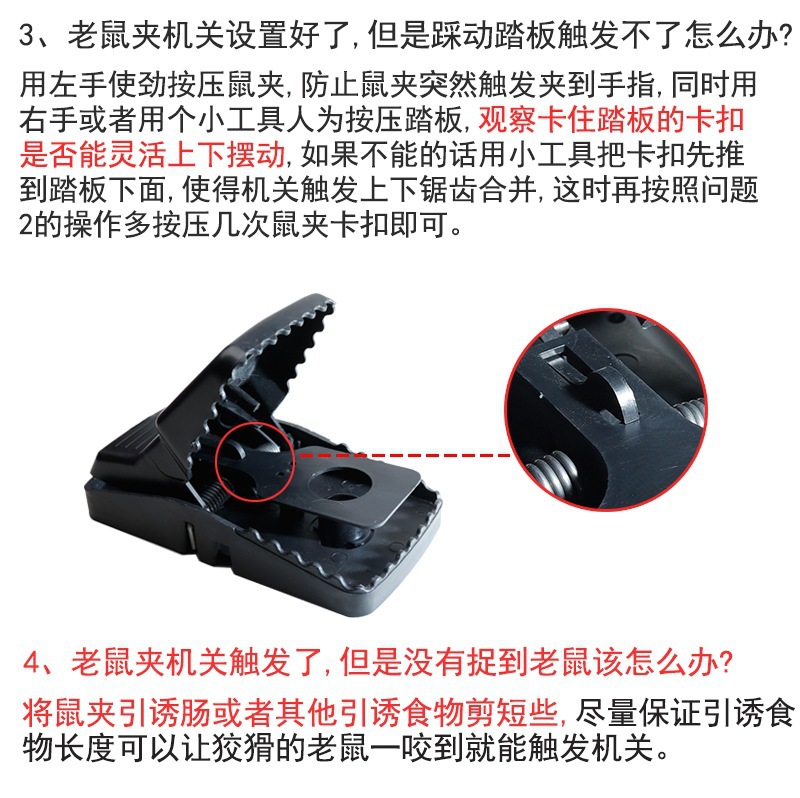 3、老鼠夹机关设置好了,但是踩动踏板触发不了怎么办?

用左手使劲按压鼠夹,防止鼠夹突然触发夹到手指,同时用右手或者用个小工具人为按压踏板,观察卡住踏板的卡扣是否能灵活上下摆动,如果不能的话用小工具把卡扣先推到踏板下面,使得机关触发上下锯齿合并,这时再按照问题2的操作多按压几次鼠夹卡扣即可。

4、老鼠夹机关触发了,但是没有捉到老鼠该怎么办?

将鼠夹引诱肠或者其他引诱食物剪短些,尽量保证引诱食物长度可以让狡猾的老鼠一咬到就能触发机关。