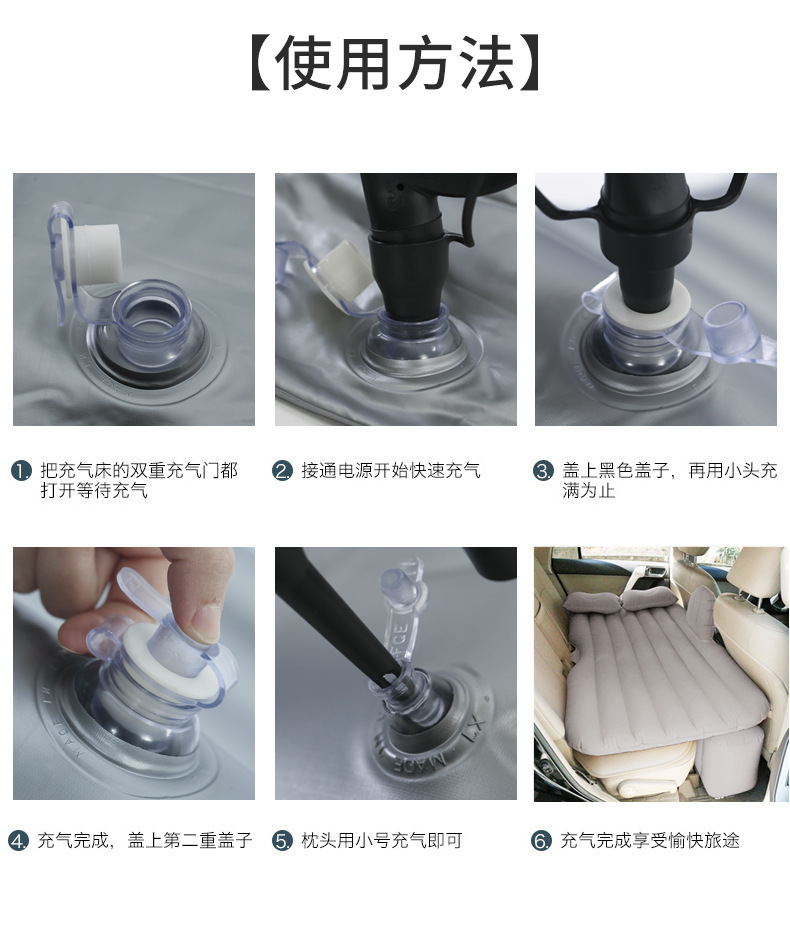 【使用方法】

1. 把充气床的双重充气门都打开等待充气

2. 接通电源开始快速充气

3. 盖上黑色盖子，再用小头充满为止

4. 充气完成，盖上第二重盖子

5. 枕头用小号充气即可

6. 充气完成享受愉快旅途