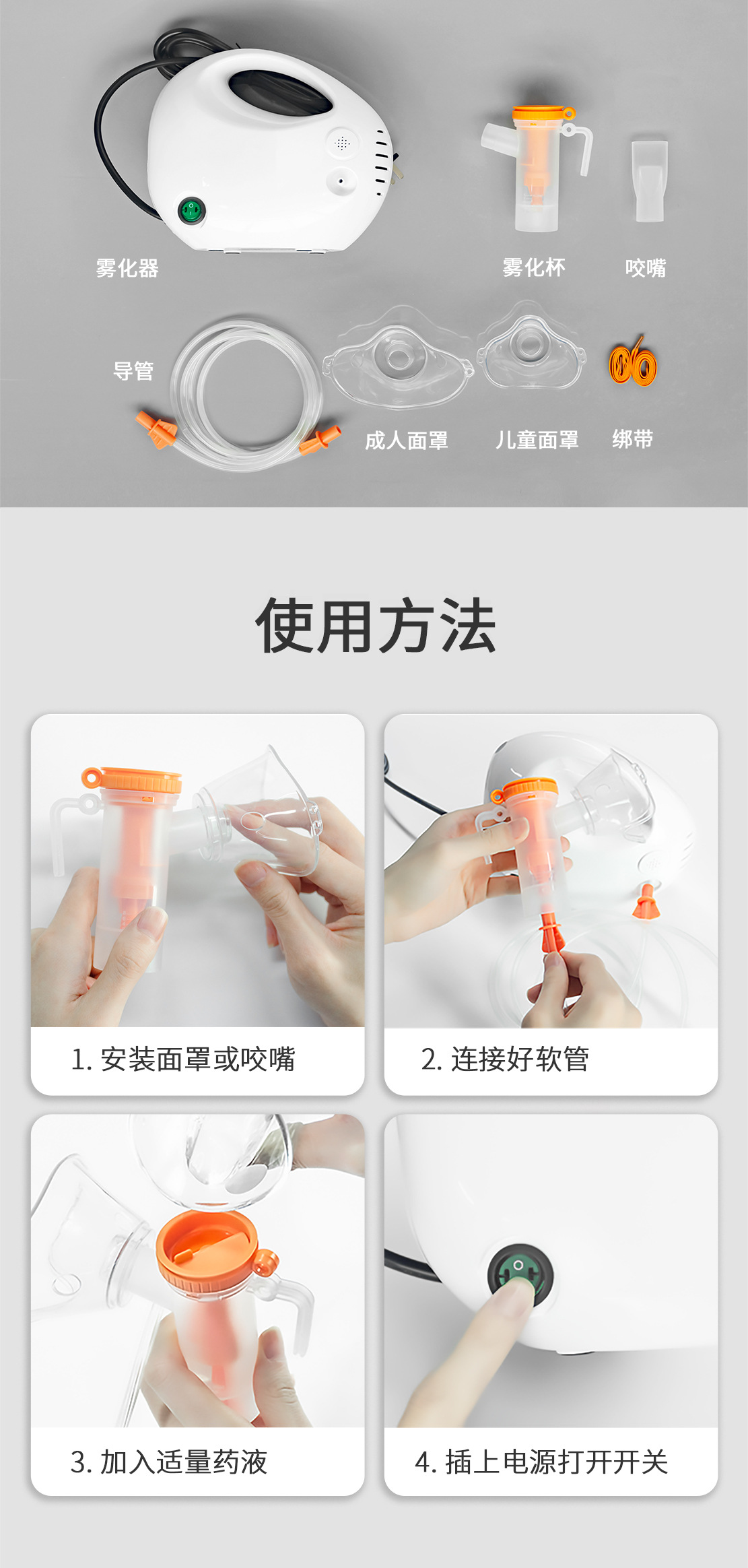 雾化器

雾化杯

咬嘴

导管

成人面罩

儿童面罩

绑带

使用方法

1. 安装面罩或咬嘴

2. 连接好软管

3. 加入适量药液

4. 插上电源打开开关