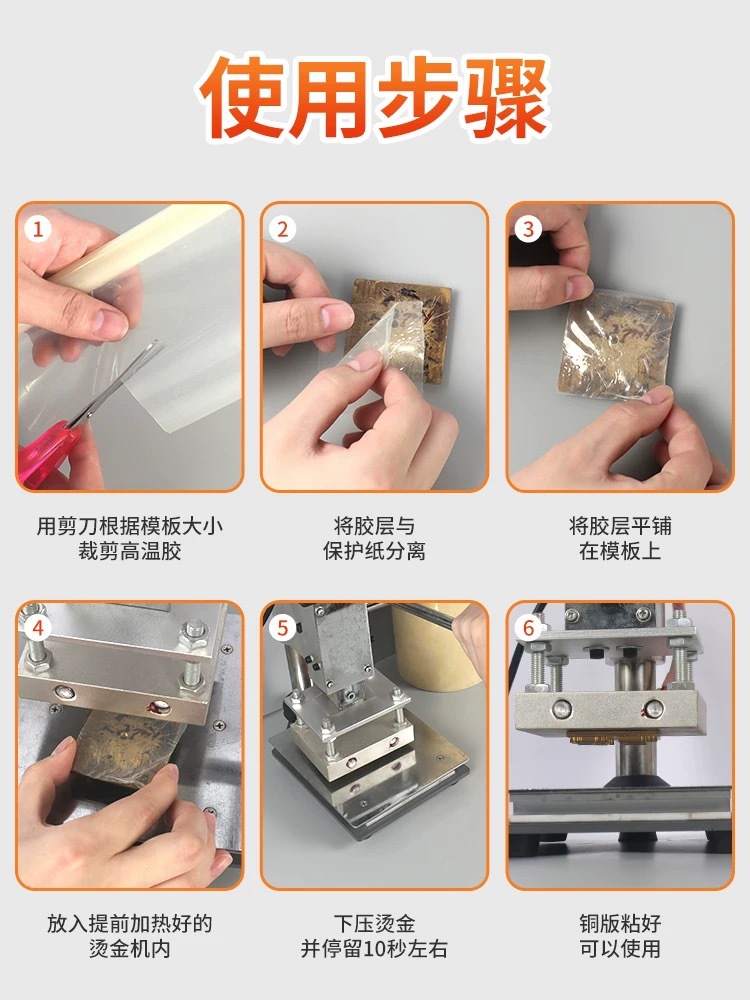 使用步骤

1
用剪刀根据模板大小裁剪高温胶

2
将胶层与保护纸分离

3
将胶层平铺在模板上

4
放入提前加热好的烫金机内

5
下压烫金并停留10秒左右

6
铜版粘好可以使用