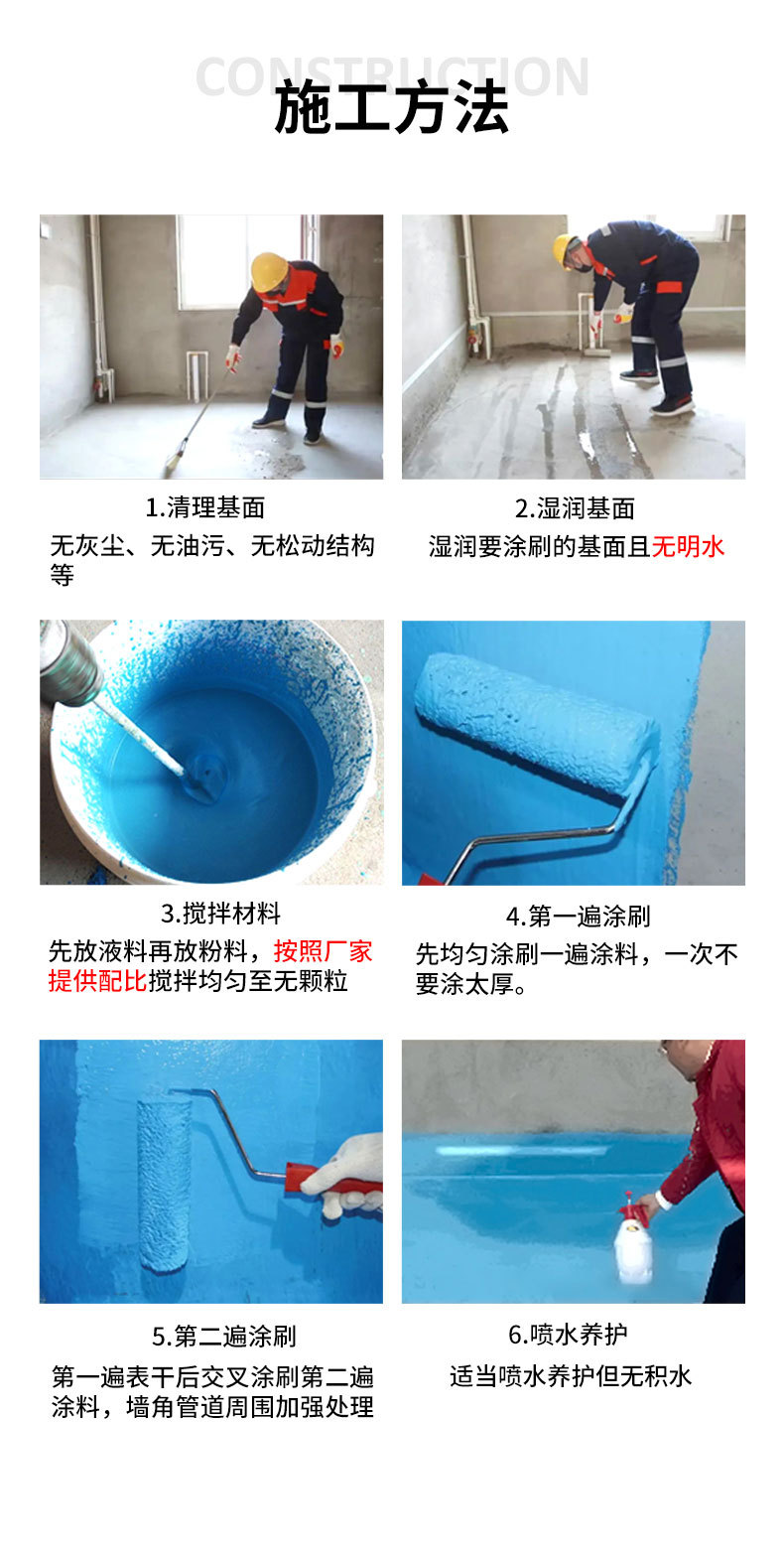 CONSTRUCTION
施工方法

1.清理基面
无灰尘、无油污、无松动结构等

2.湿润基面
湿润要涂刷的基面且无明水

3.搅拌材料
先放液料再放粉料，按照厂家提供配比搅拌均匀至无颗粒

4.第一遍涂刷
先均匀涂刷一遍涂料，一次不要涂太厚。

5.第二遍涂刷
第一遍表干后交叉涂刷第二遍涂料，墙角管道周围加强处理

6.喷水养护
适当喷水养护但无积水