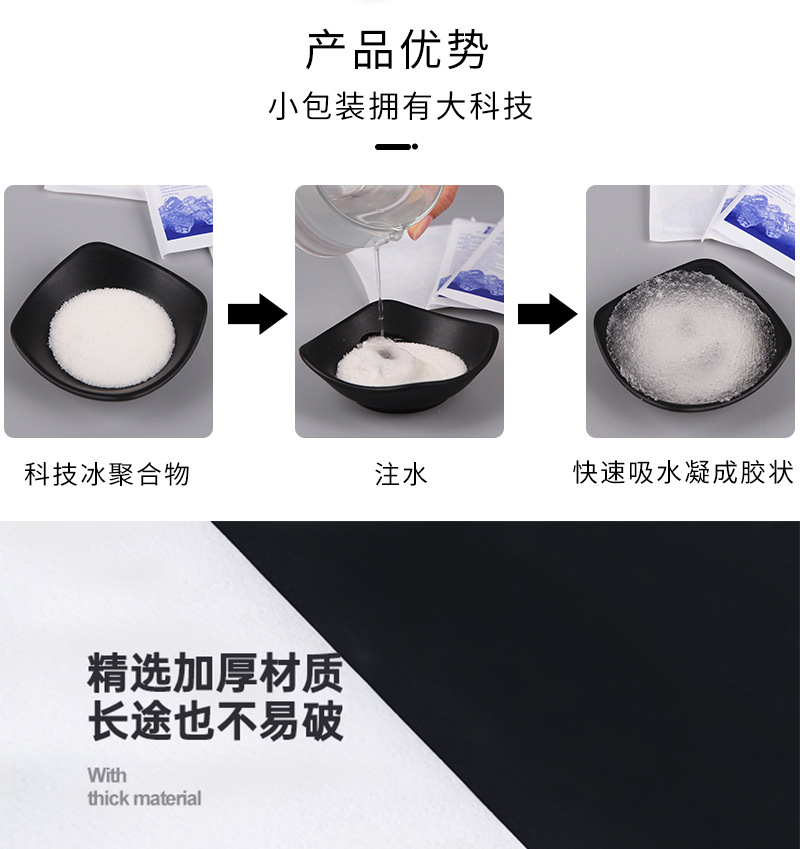 产品优势

小包装拥有大科技

科技冰聚合物

注水

快速吸水凝成胶状

精选加厚材质
长途也不易破

With
thick material