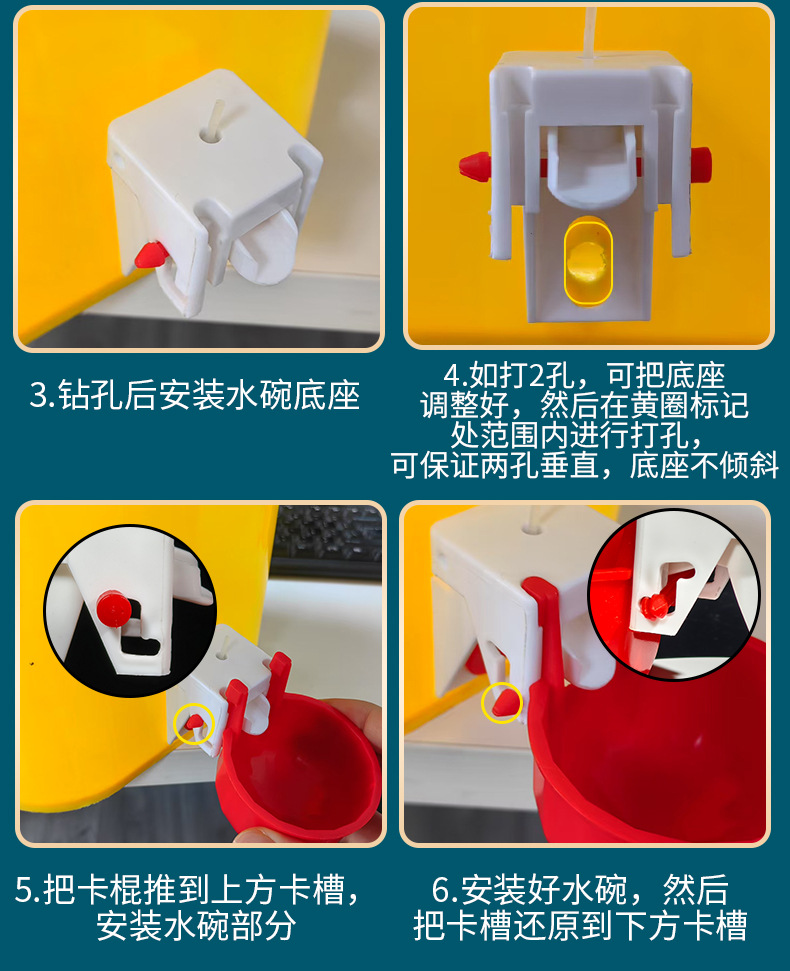 3.钻孔后安装水碗底座

4.如打2孔，可把底座调整好，然后在黄圈标记处范围内进行打孔，可保证两孔垂直，底座不倾斜

5.把卡棍推到上方卡槽，安装水碗部分

6.安装好水碗，然后把卡槽还原到下方卡槽