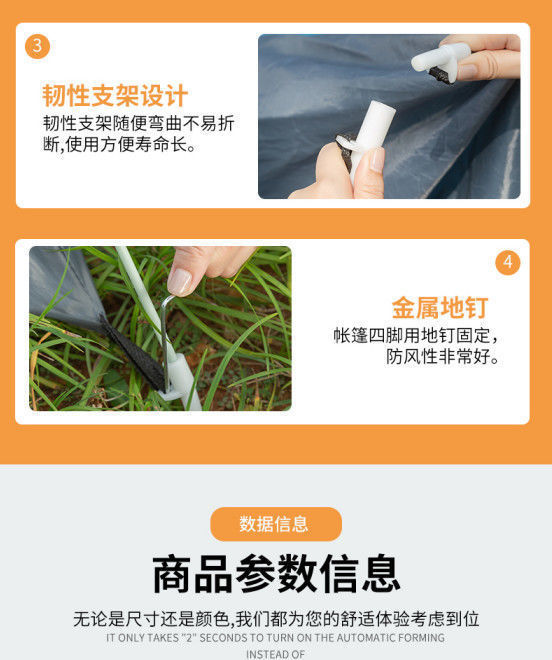 3

韧性支架设计

韧性支架随便弯曲不易折断,使用方便寿命长。

4

金属地钉

帐篷四脚用地钉固定,防风性非常好。

数据信息

商品参数信息

无论是尺寸还是颜色,我们都为您的舒适体验考虑到位

IT ONLY TAKES "2" SECONDS TO TURN ON THE AUTOMATIC FORMING INSTEAD OF