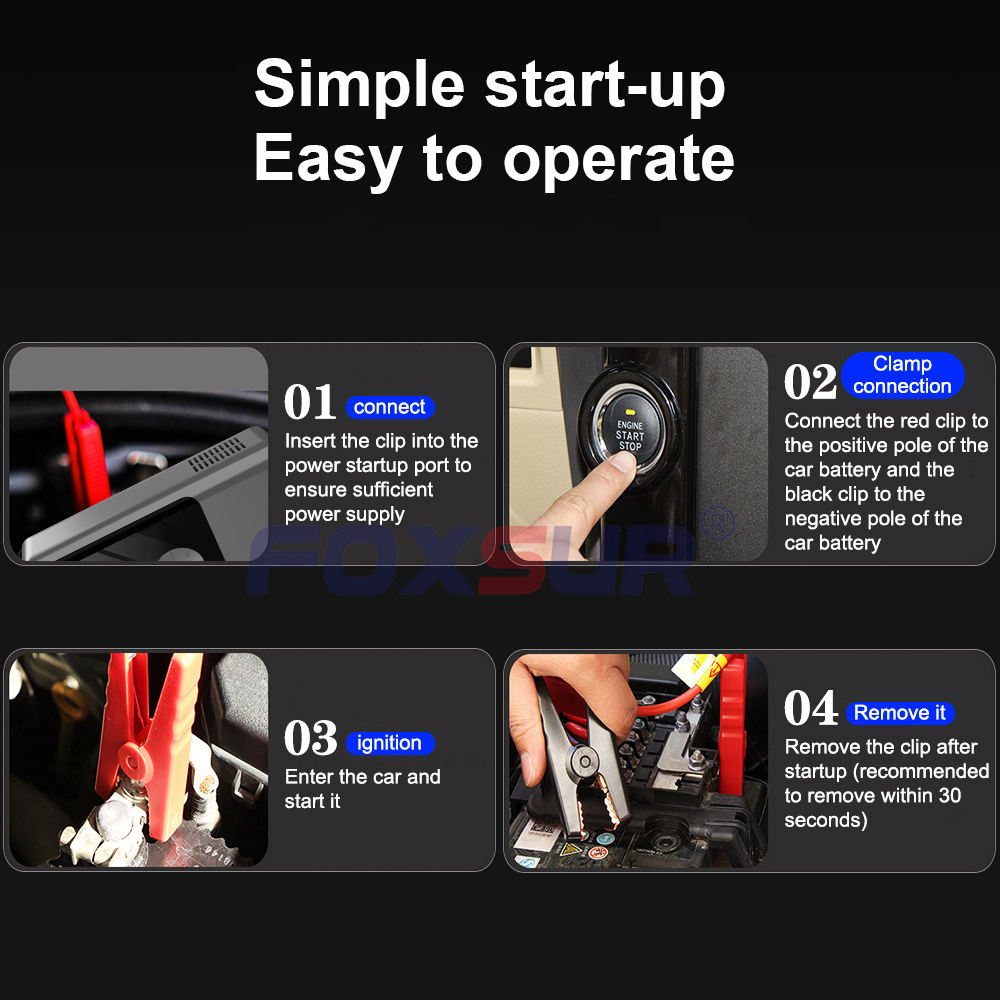 Simple start-up
Easy to operate

01 connect
Insert the clip into the power startup port to ensure sufficient power supply

ENGINE START STOP

02 Clamp connection
Connect the red clip to the positive pole of the car battery and the black clip to the negative pole of the car battery

FOXSUR®

03 ignition
Enter the car and start it

04 Remove it
Remove the clip after startup (recommended to remove within 30 seconds)