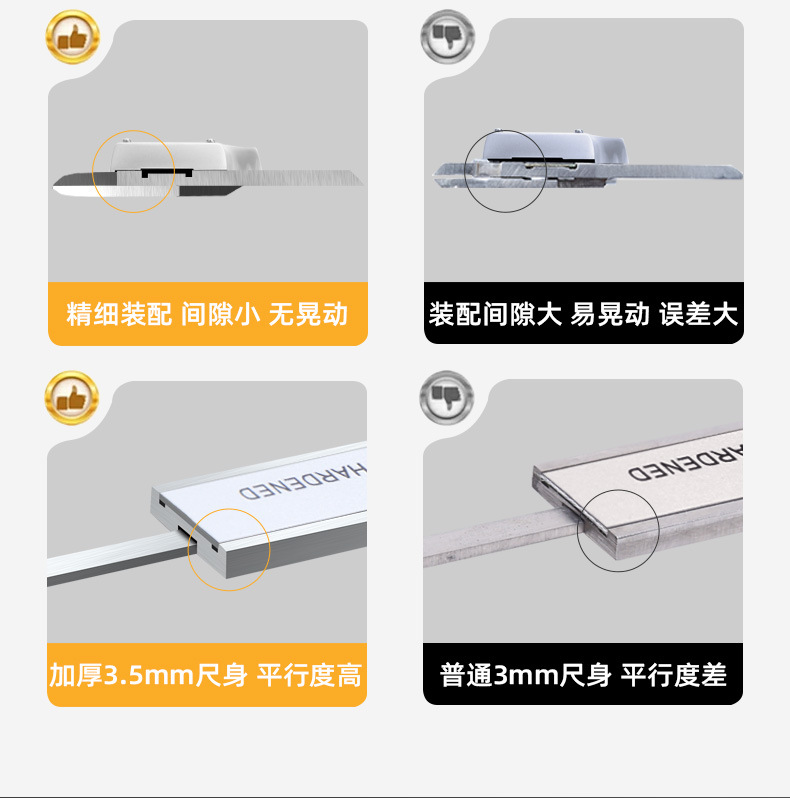 精细装配 间隙小 无晃动

装配间隙大 易晃动 误差大

HARDENED

加厚3.5mm尺身 平行度高

HARDENED

普通3mm尺身 平行度差