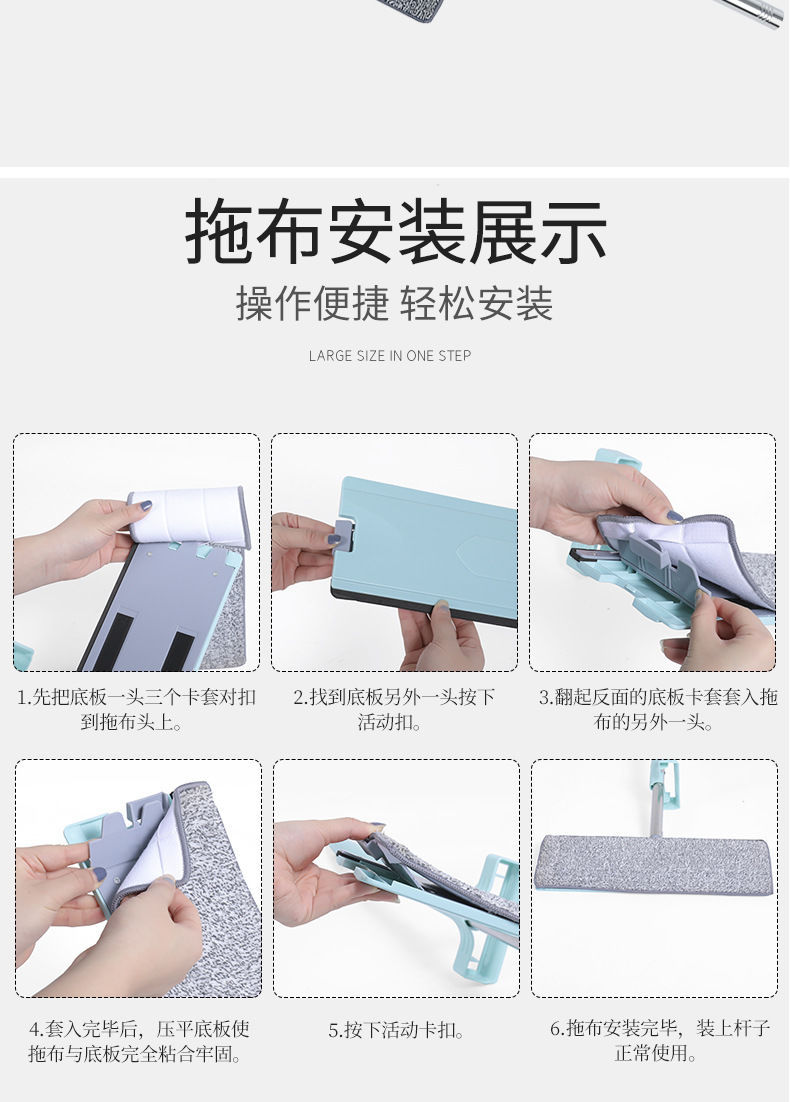 拖布安装展示

操作便捷 轻松安装

LARGE SIZE IN ONE STEP

1.先把底板一头三个卡套对扣到拖布头上。

2.找到底板另外一头按下活动扣。

3.翻起反面的底板卡套套入拖布的另外一头。

4.套入完毕后，压平底板使拖布与底板完全粘合牢固。

5.按下活动卡扣。

6.拖布安装完毕，装上杆子正常使用。