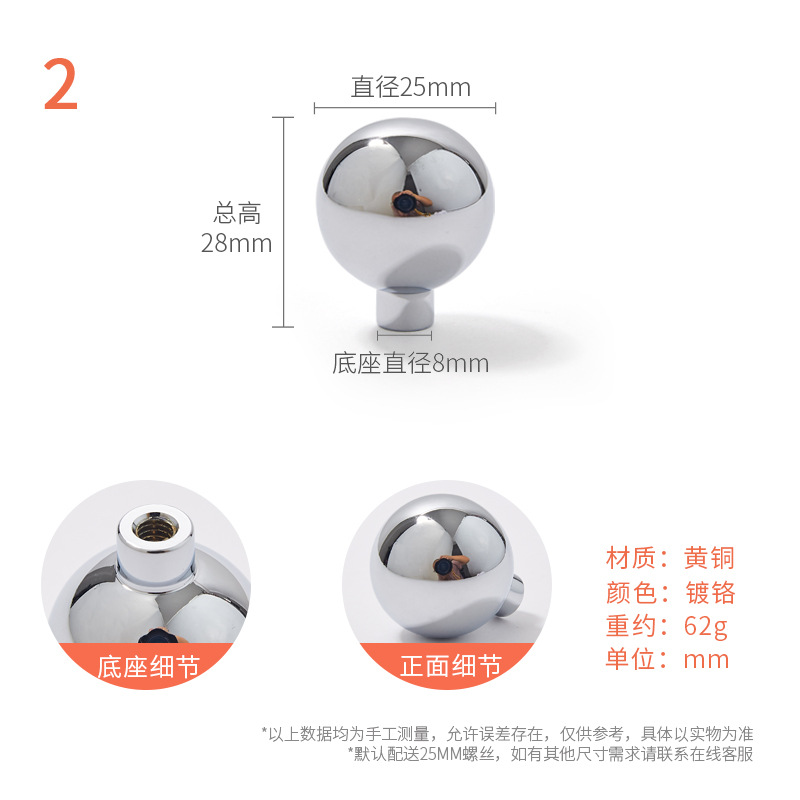 2

直径25mm

总高
28mm

底座直径8mm

底座细节

正面细节

材质：黄铜
颜色：镀铬
重约：62g
单位：mm

*以上数据均为手工测量，允许误差存在，仅供参考，具体以实物为准
*默认配送25MM螺丝，如有其他尺寸需求请联系在线客服