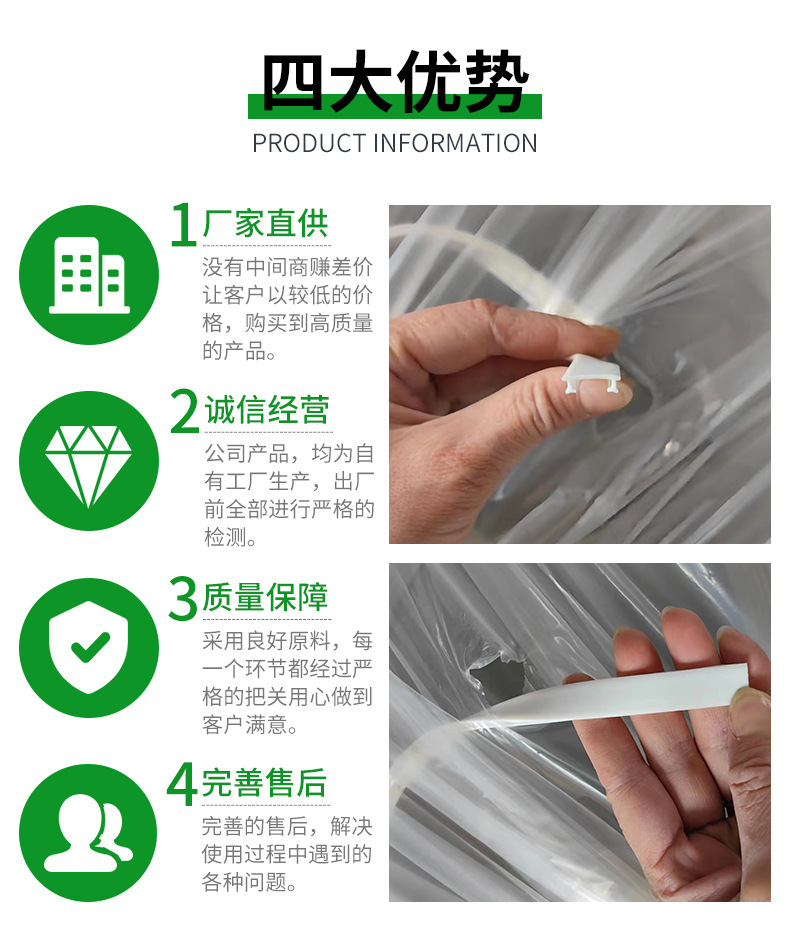 四大优势
PRODUCT INFORMATION

1 厂家直供
没有中间商赚差价让客户以较低的价格，购买到高质量的产品。

2 诚信经营
公司产品，均为自有工厂生产，出厂前全部进行严格的检测。

3 质量保障
采用良好原料，每一个环节都经过严格的把关用心做到客户满意。

4 完善售后
完善的售后，解决使用过程中遇到的各种问题。