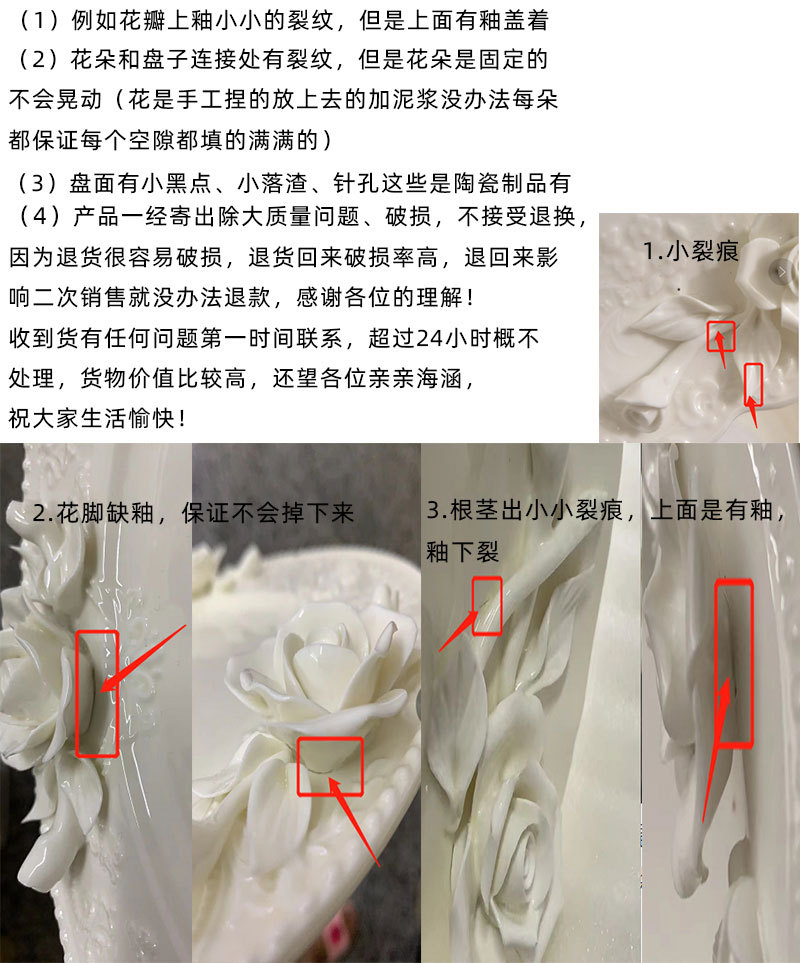 （1）例如花瓣上釉小小的裂纹，但是上面有釉盖着
（2）花朵和盘子连接处有裂纹，但是花朵是固定的不会晃动（花是手工捏的放上去的加泥浆没办法每朵都保证每个空隙都填的满满的）

（3）盘面有小黑点、小落渣、针孔这些是陶瓷制品有
（4）产品一经寄出除大质量问题、破损，不接受退换，因为退货很容易破损，退货回来破损率高，退回来影响二次销售就没办法退款，感谢各位的理解！
收到货有任何问题第一时间联系，超过24小时概不处理，货物价值比较高，还望各位亲亲海涵，
祝大家生活愉快！

1.小裂痕

2.花脚缺釉，保证不会掉下来

3.根茎出小小裂痕，上面是有釉，釉下裂