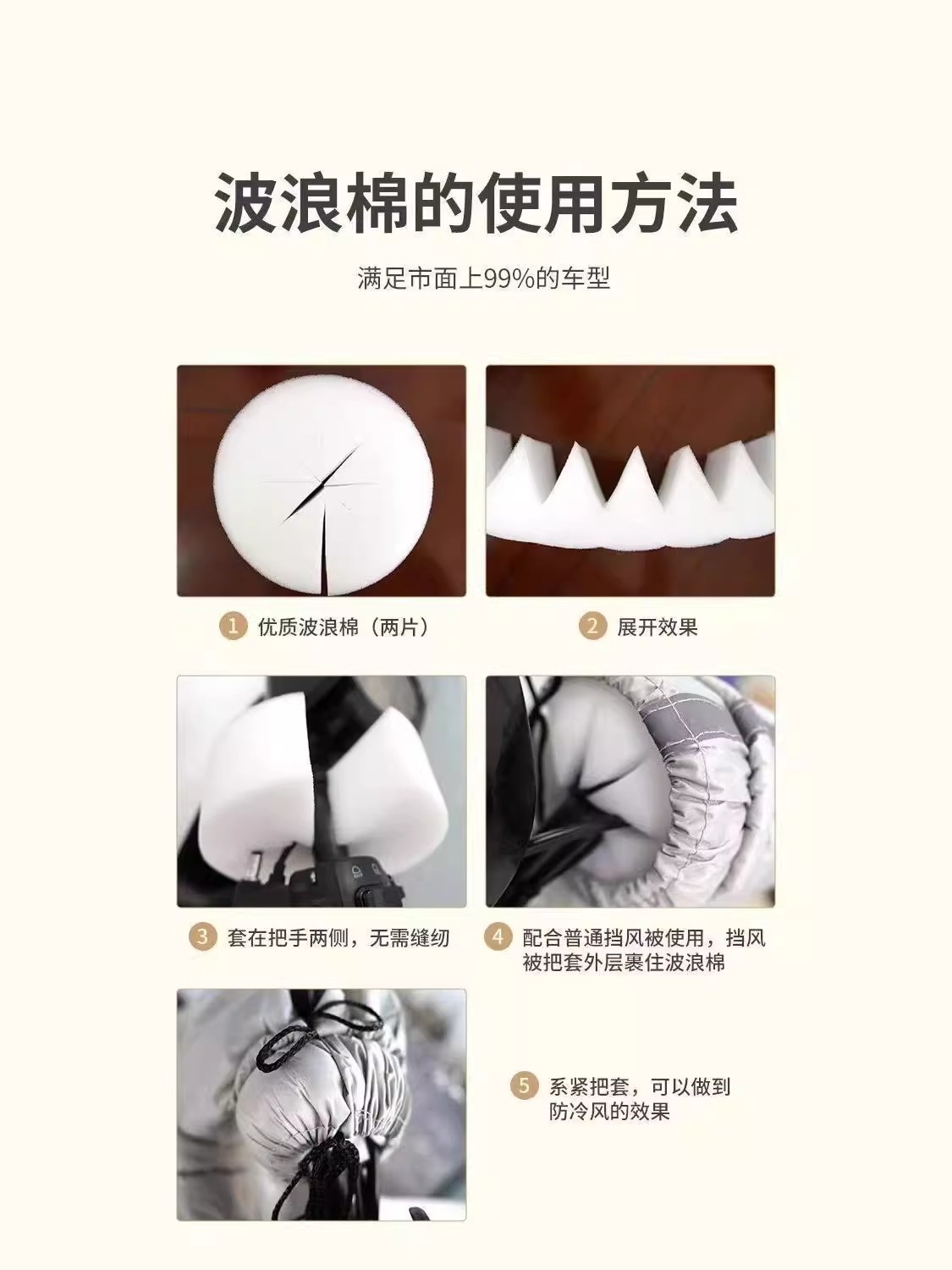 波浪棉的使用方法

满足市面上99%的车型

1 优质波浪棉（两片）

2 展开效果

3 套在把手两侧，无需缝纫

4 配合普通挡风被使用，挡风被把套外层裹住波浪棉

5 系紧把套，可以做到防冷风的效果