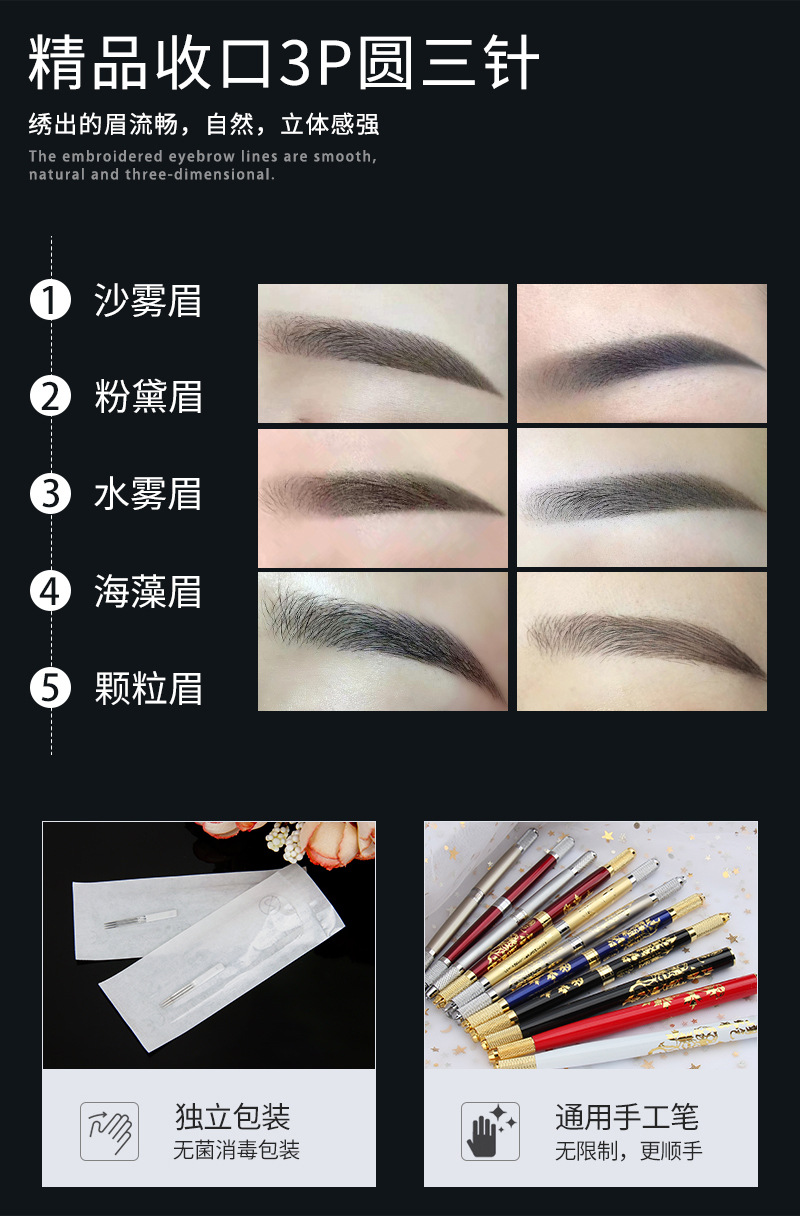 精品收口3P圆三针

绣出的眉流畅，自然，立体感强

The embroidered eyebrow lines are smooth, natural and three-dimensional.

1 沙雾眉

2 粉黛眉

3 水雾眉

4 海藻眉

5 颗粒眉

独立包装
无菌消毒包装

通用手工笔
无限制，更顺手