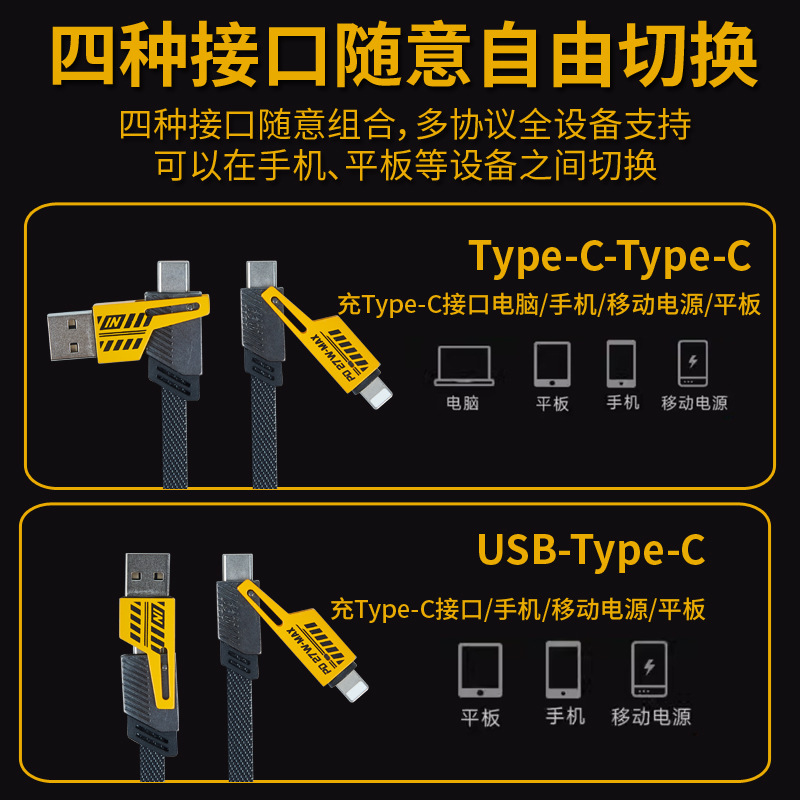 四种接口随意自由切换

四种接口随意组合，多协议全设备支持
可以在手机、平板等设备之间切换

Type-C-Type-C

充Type-C接口电脑/手机/移动电源/平板

IN

PD 27W-MAX

电脑　平板　手机　移动电源

USB-Type-C

充Type-C接口/手机/移动电源/平板

IN

PD 27W-MAX

平板　手机　移动电源