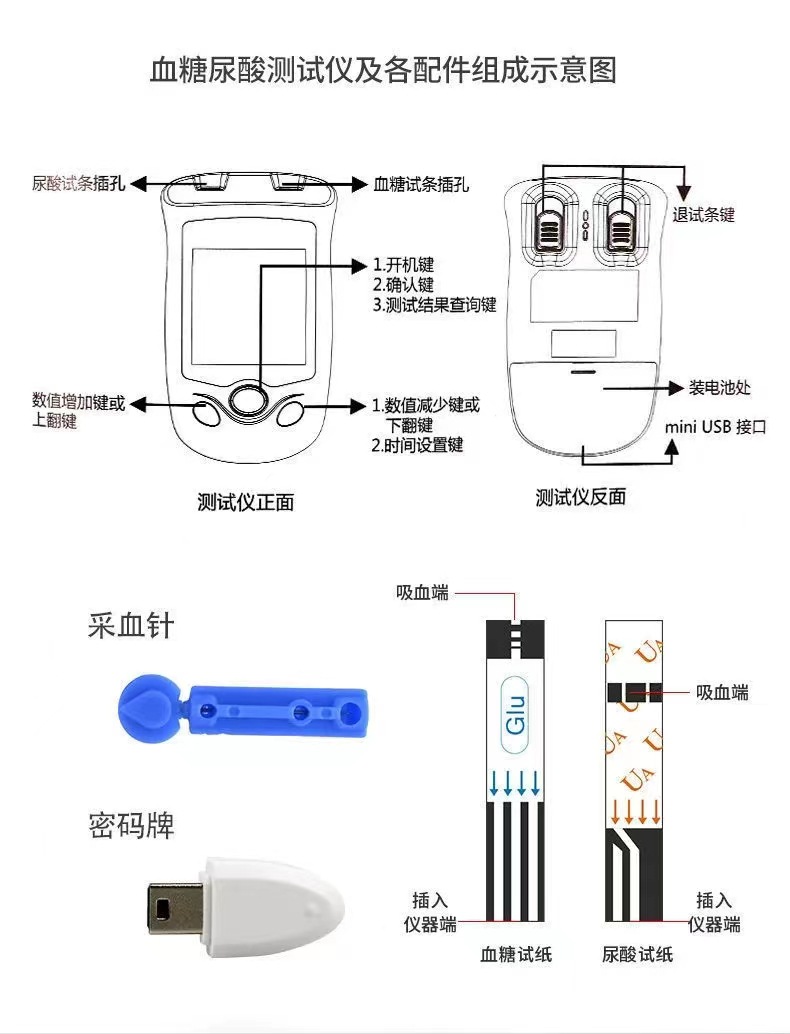 血糖尿酸测试仪及各配件组成示意图

尿酸试条插孔

血糖试条插孔

1.开机键
2.确认键
3.测试结果查询键

数值增加键或上翻键

1.数值减少键或下翻键
2.时间设置键

测试仪正面

退试条键

装电池处

mini USB 接口

测试仪反面

采血针

密码牌

吸血端

Glu

插入仪器端

血糖试纸

UA UA UA UA UA

吸血端

插入仪器端

尿酸试纸