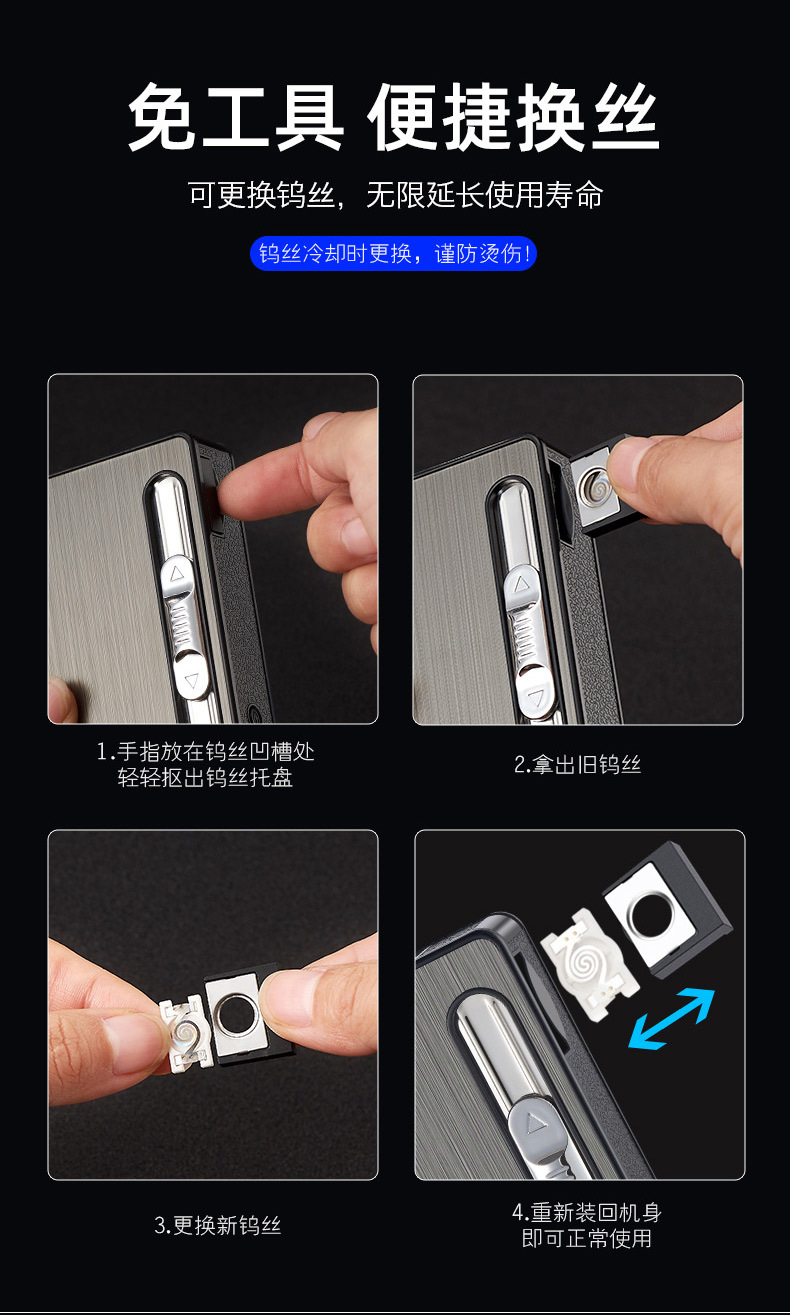 免工具 便捷换丝

可更换钨丝，无限延长使用寿命

钨丝冷却时更换，谨防烫伤！

1.手指放在钨丝凹槽处
轻轻抠出钨丝托盘

2.拿出旧钨丝

3.更换新钨丝

4.重新装回机身
即可正常使用