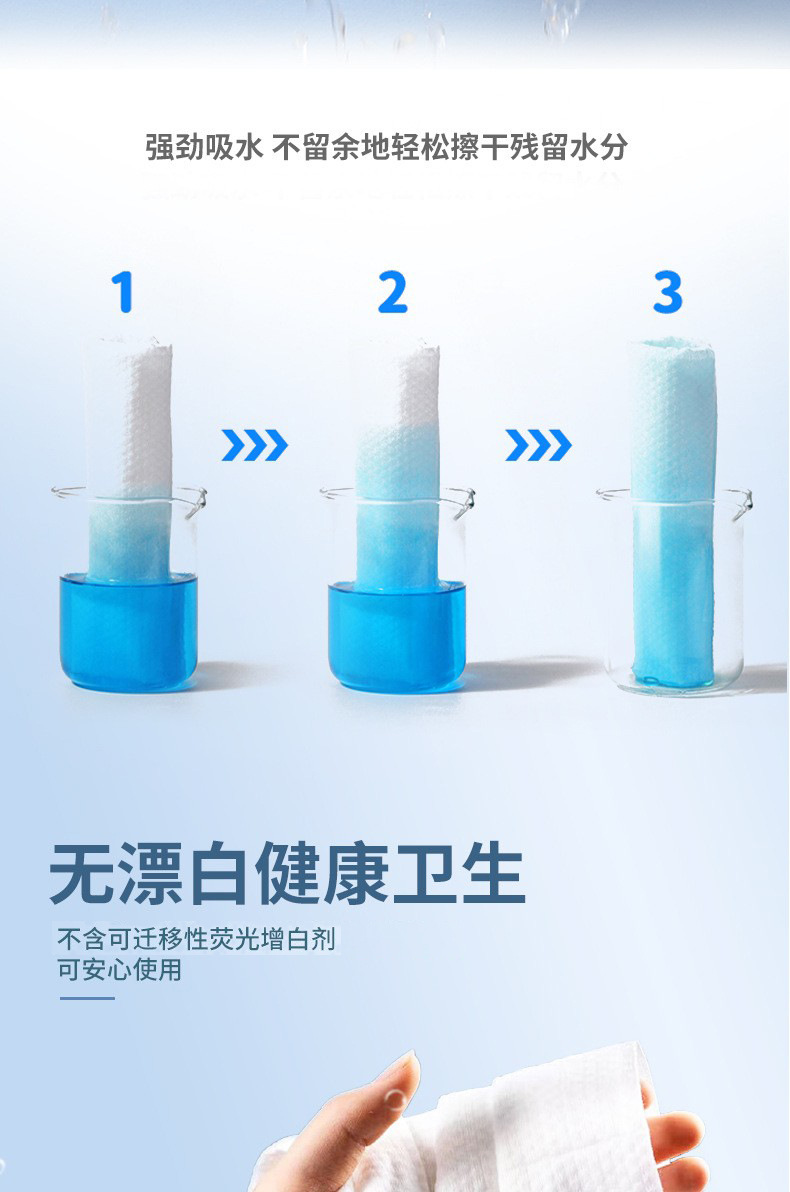 强劲吸水 不留余地轻松擦干残留水分

1

2

3

无漂白健康卫生

不含可迁移性荧光增白剂
可安心使用