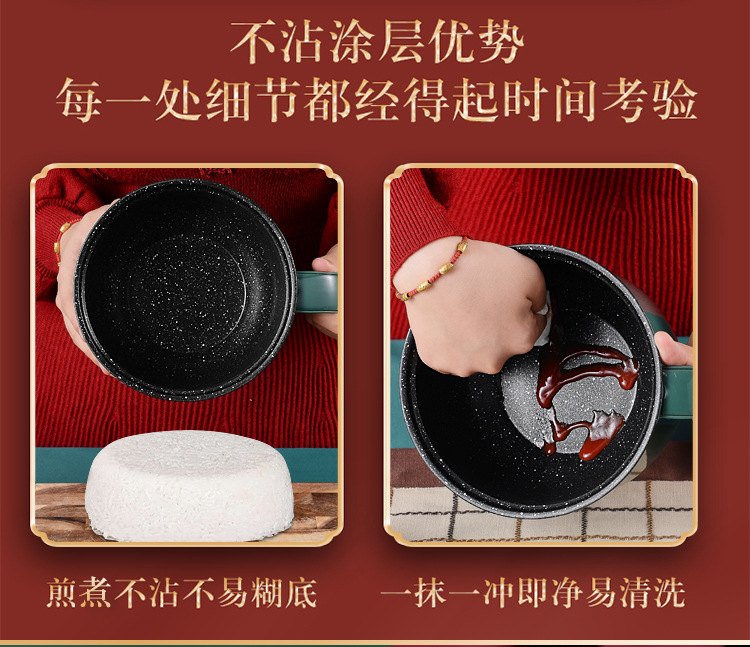 不沾涂层优势
每一处细节都经得起时间考验

煎煮不沾不易糊底

一抹一冲即净易清洗