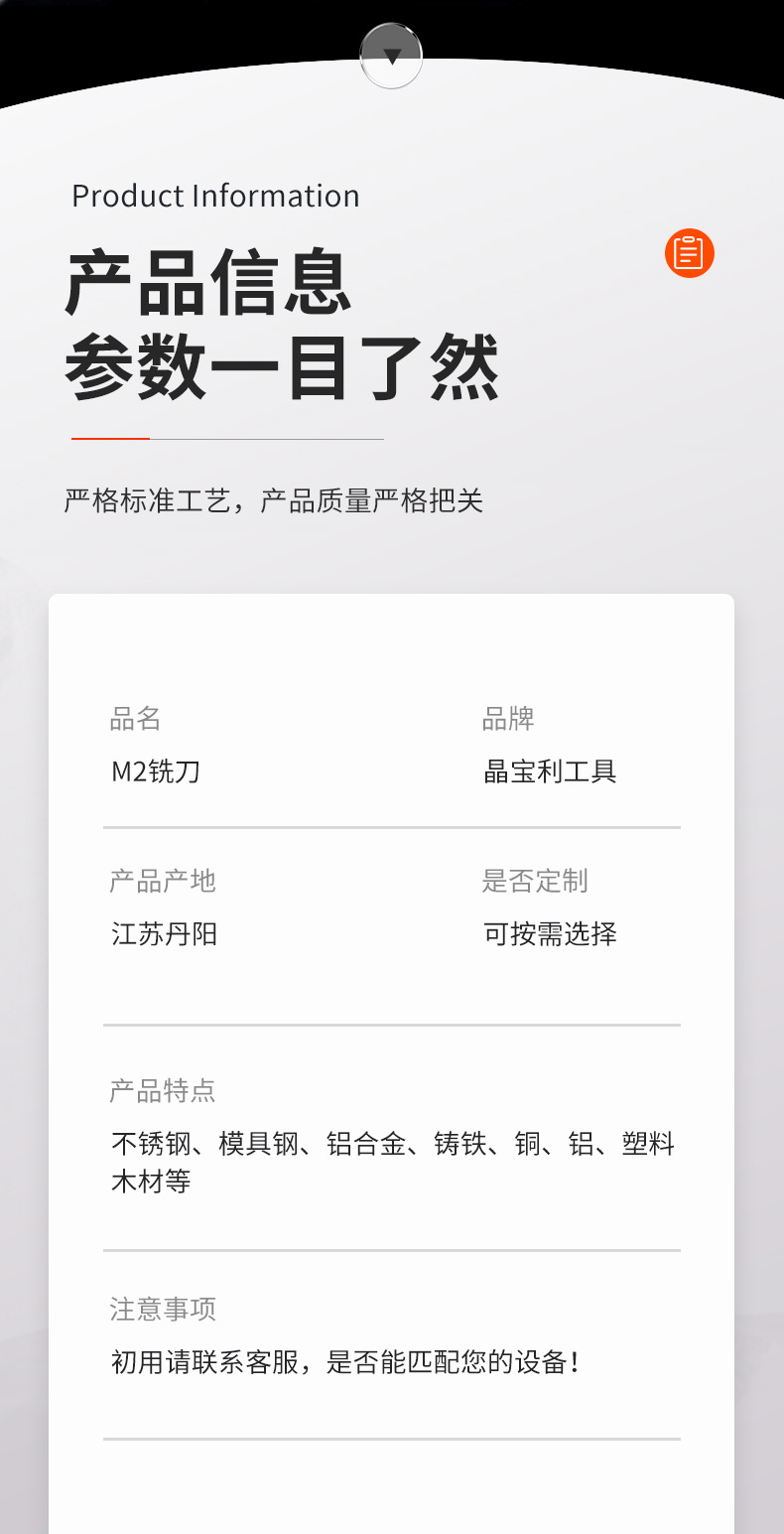 Product Information

产品信息
参数一目了然

严格标准工艺，产品质量严格把关

品名
M2铣刀

品牌
晶宝利工具

产品产地
江苏丹阳

是否定制
可按需选择

产品特点
不锈钢、模具钢、铝合金、铸铁、铜、铝、塑料木材等

注意事项
初用请联系客服，是否能匹配您的设备！