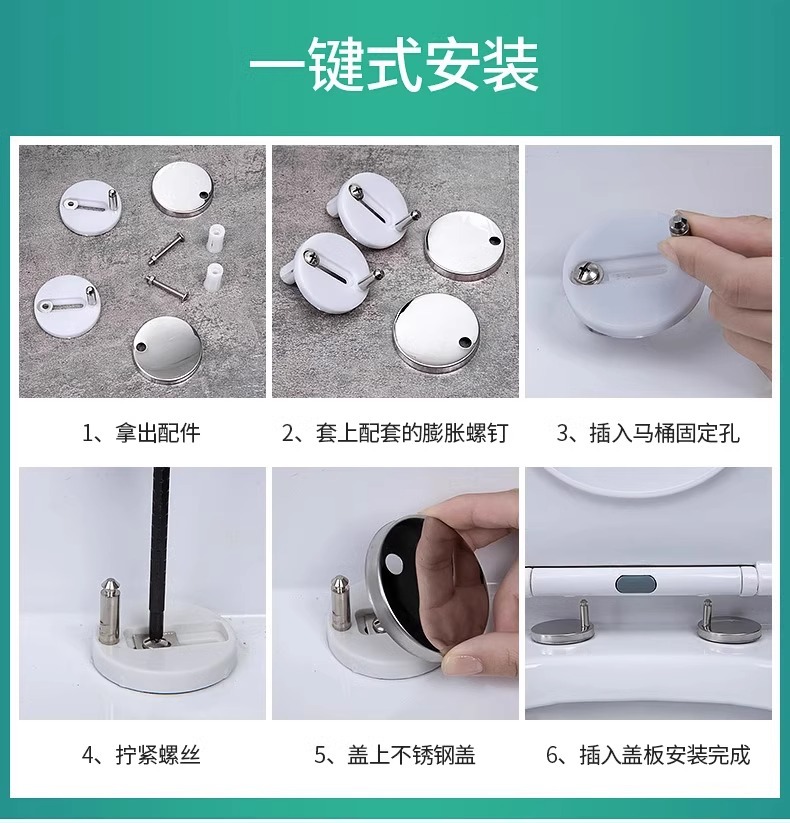 一键式安装

1、拿出配件

2、套上配套的膨胀螺钉

3、插入马桶固定孔

4、拧紧螺丝

5、盖上不锈钢盖

6、插入盖板安装完成