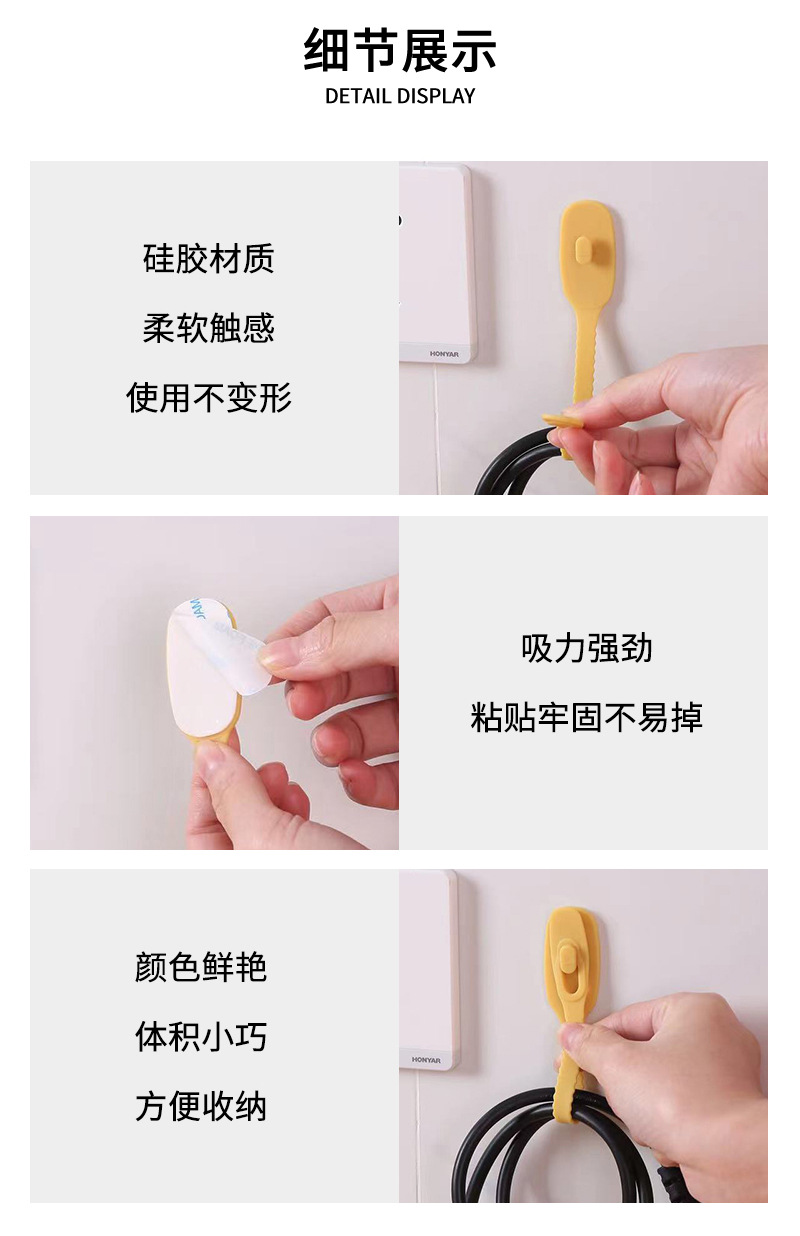 细节展示
DETAIL DISPLAY

硅胶材质

柔软触感

使用不变形

HONYAR

吸力强劲

粘贴牢固不易掉

颜色鲜艳

体积小巧

方便收纳

HONYAR