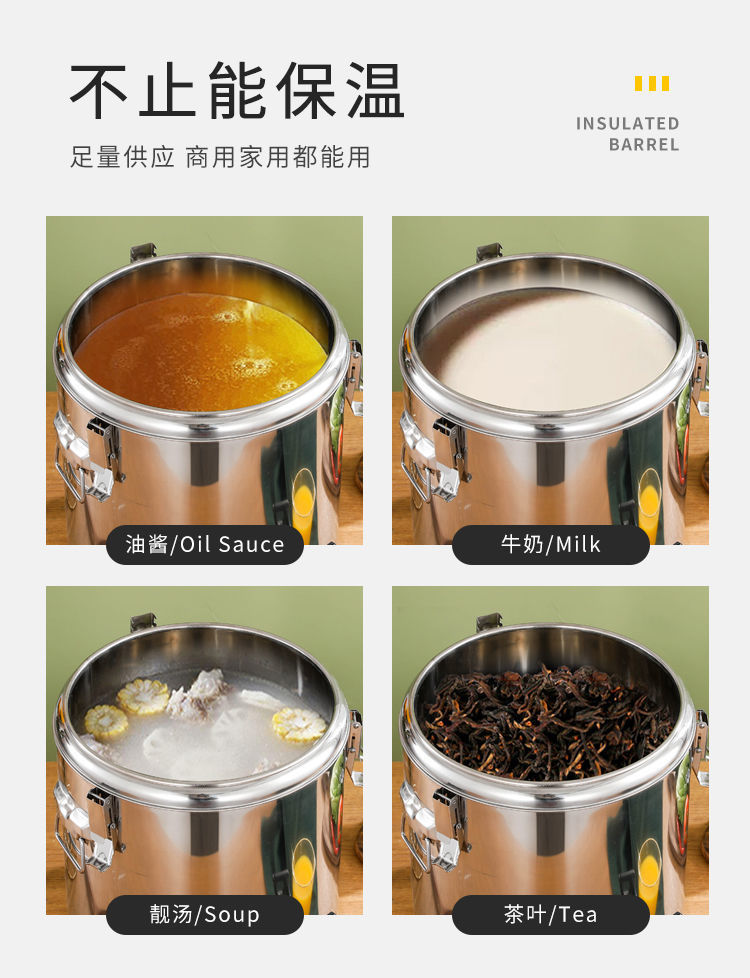 不止能保温

足量供应 商用家用都能用

INSULATED BARREL

油酱/Oil Sauce

牛奶/Milk

靓汤/Soup

茶叶/Tea