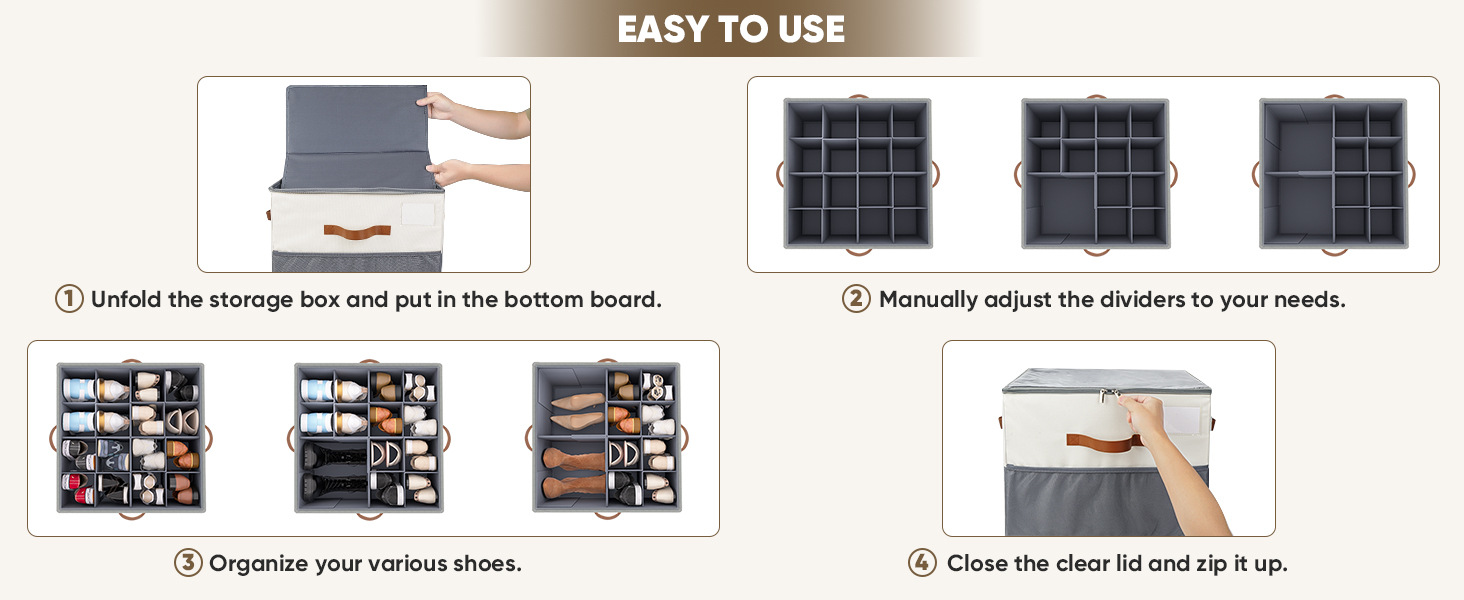 EASY TO USE

① Unfold the storage box and put in the bottom board.

② Manually adjust the dividers to your needs.

③ Organize your various shoes.

④ Close the clear lid and zip it up.