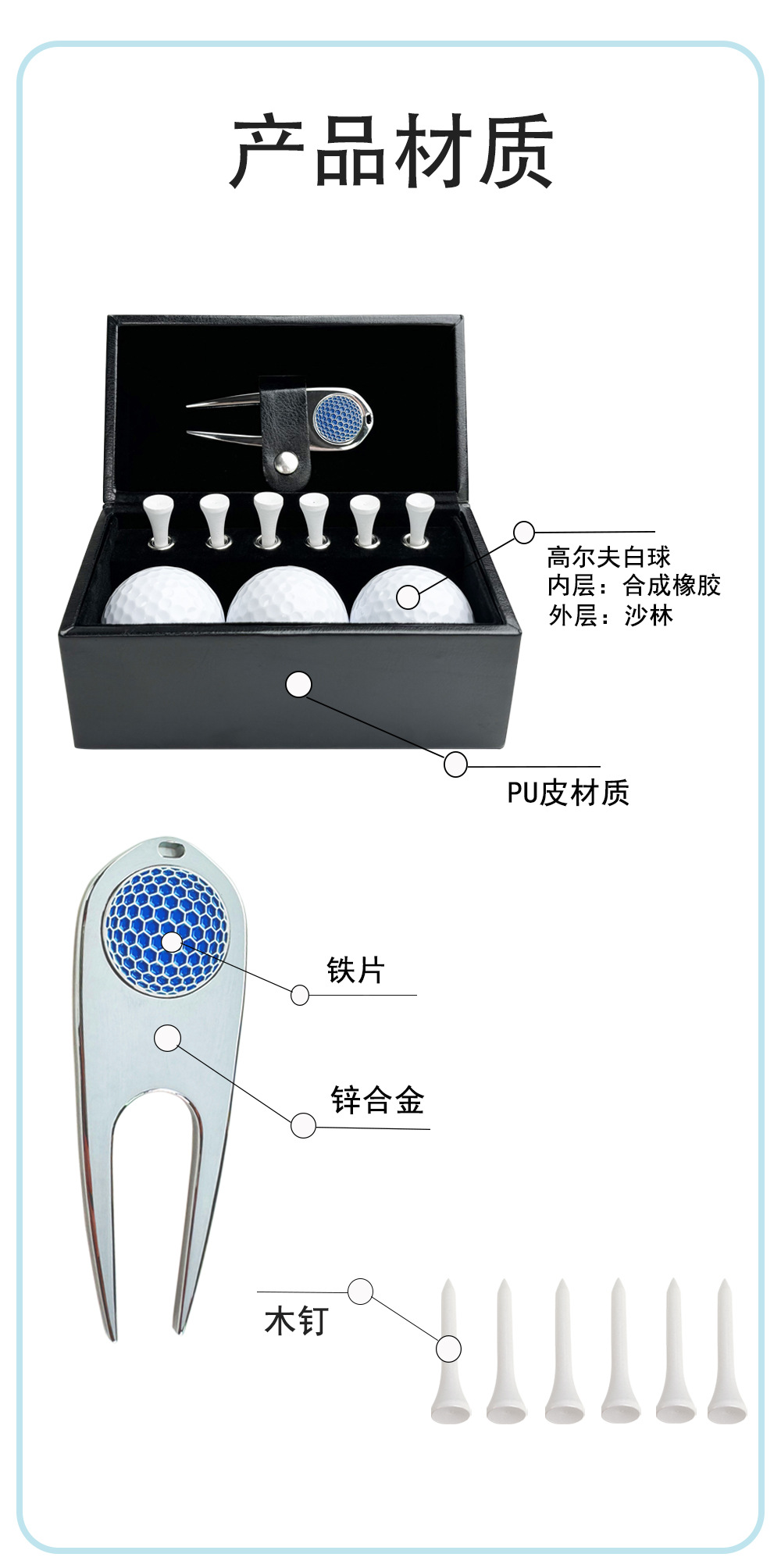 产品材质

高尔夫白球
内层：合成橡胶
外层：沙林

PU皮材质

铁片

锌合金

木钉