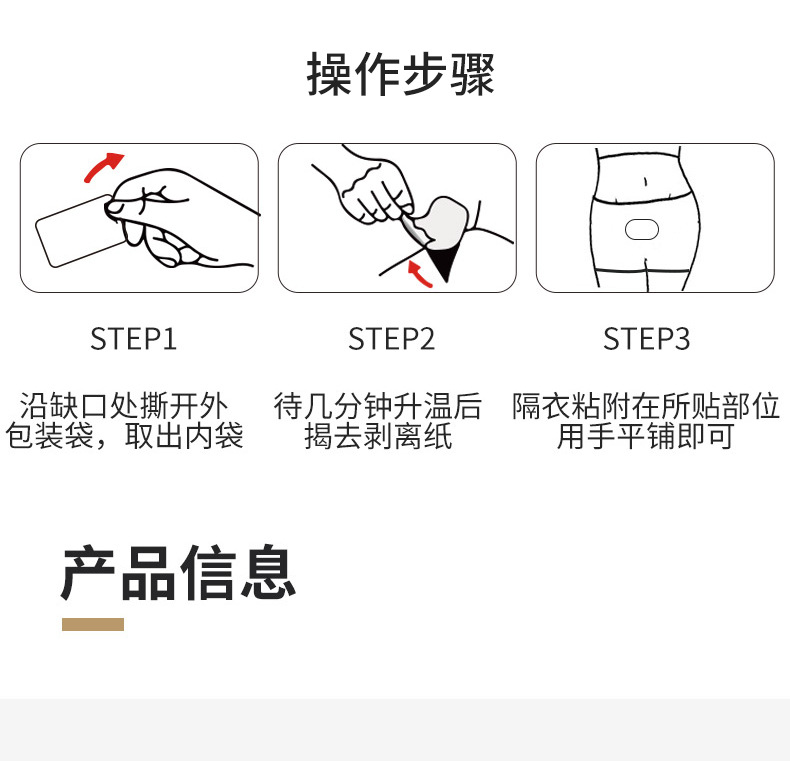 操作步骤

STEP1

沿缺口处撕开外包装袋，取出内袋

STEP2

待几分钟升温后揭去剥离纸

STEP3

隔衣粘附在所贴部位用手平铺即可

产品信息