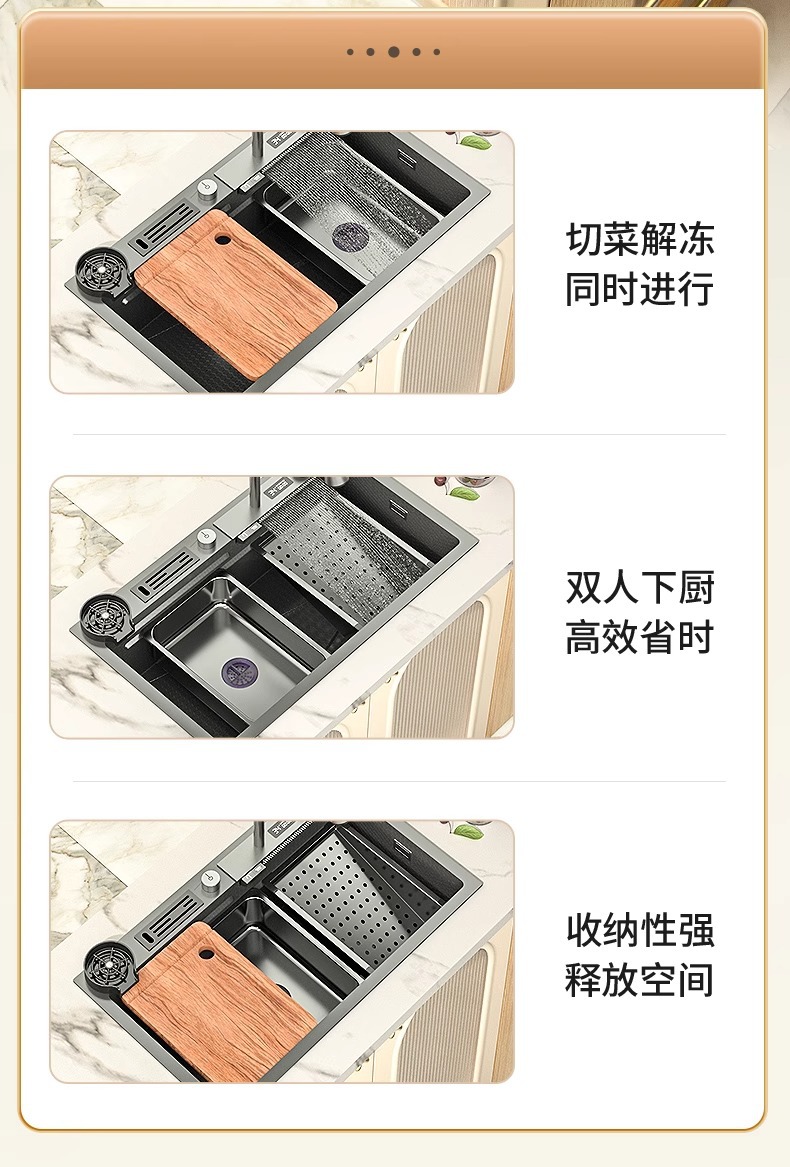 切菜解冻
同时进行

双人下厨
高效省时

收纳性强
释放空间