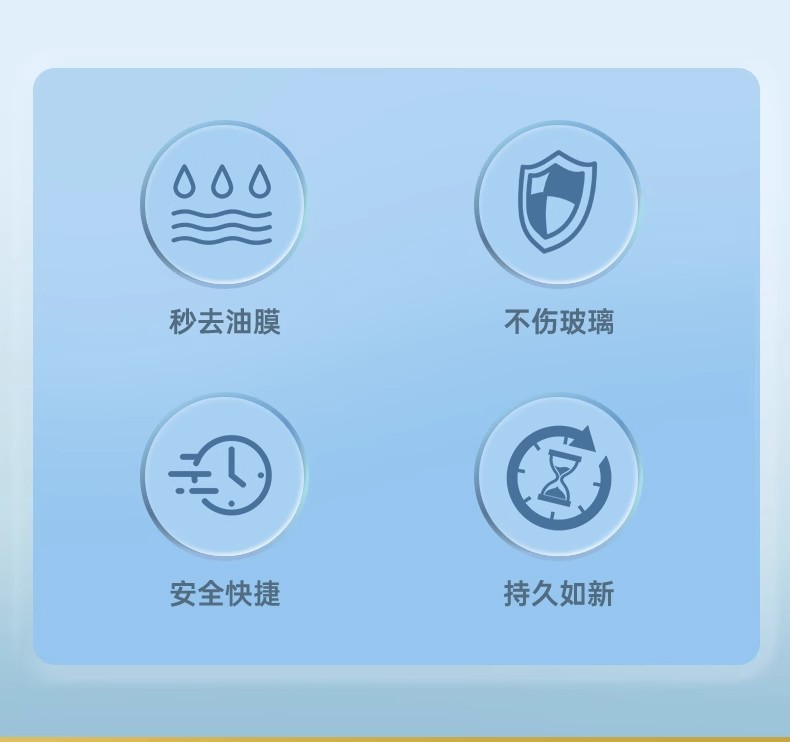 秒去油膜

不伤玻璃

安全快捷

持久如新