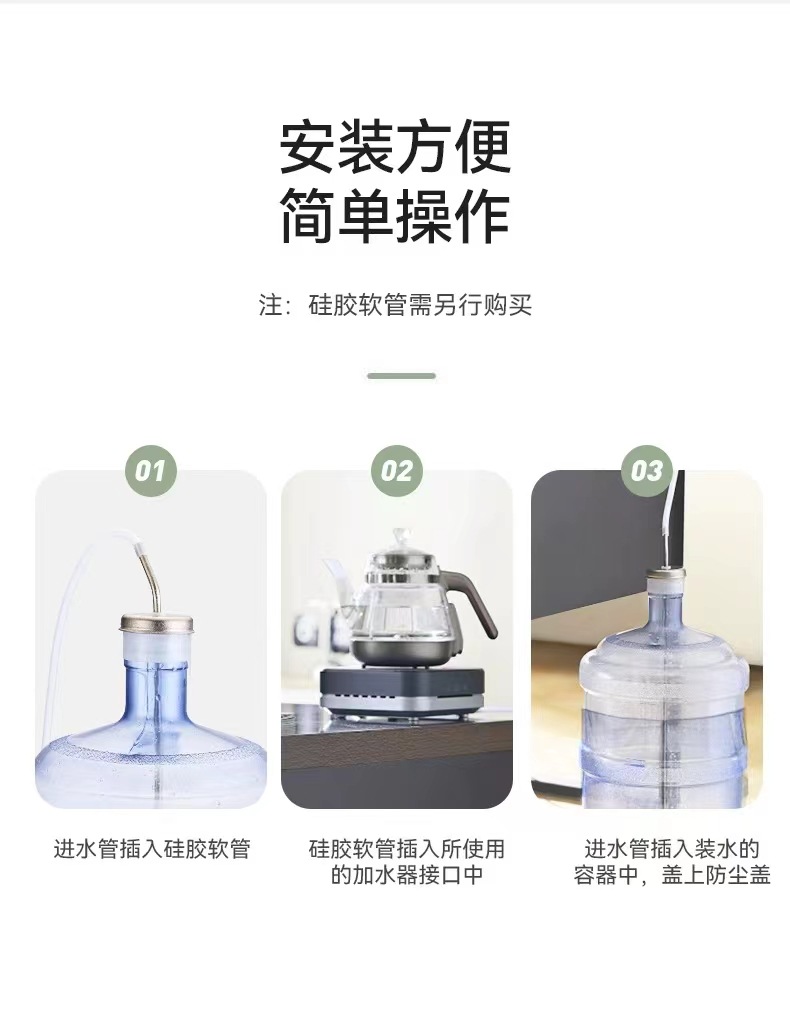 安装方便
简单操作

注：硅胶软管需另行购买

01

进水管插入硅胶软管

02

硅胶软管插入所使用的加水器接口中

03

进水管插入装水的容器中，盖上防尘盖