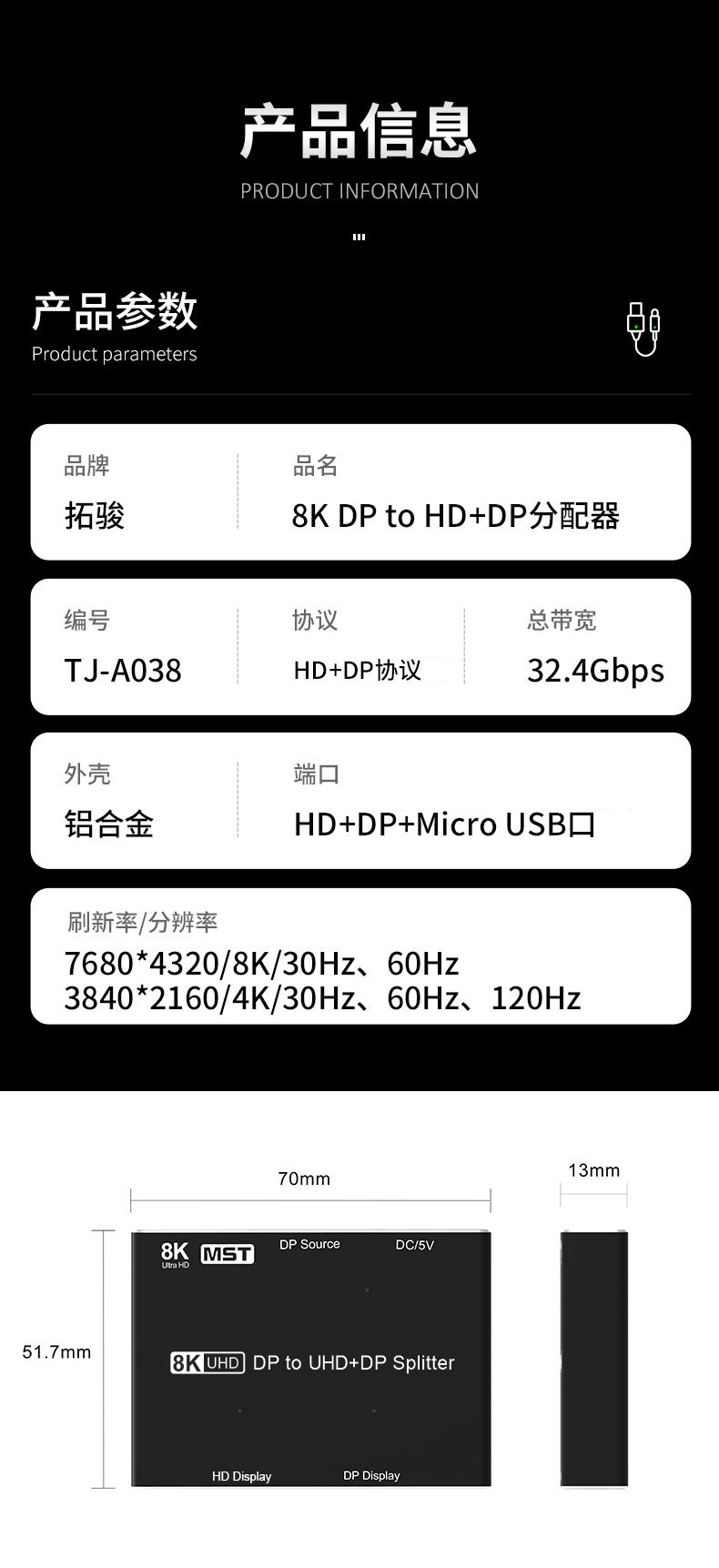 产品信息

PRODUCT INFORMATION

产品参数
Product parameters

品牌
拓骏

品名
8K DP to HD+DP分配器

编号
TJ-A038

协议
HD+DP协议

总带宽
32.4Gbps

外壳
铝合金

端口
HD+DP+Micro USB口

刷新率/分辨率
7680*4320/8K/30Hz、60Hz
3840*2160/4K/30Hz、60Hz、120Hz

70mm

13mm

51.7mm

8K Ultra HD MST

DP Source

DC/5V

8K UHD DP to UHD+DP Splitter

HD Display

DP Display