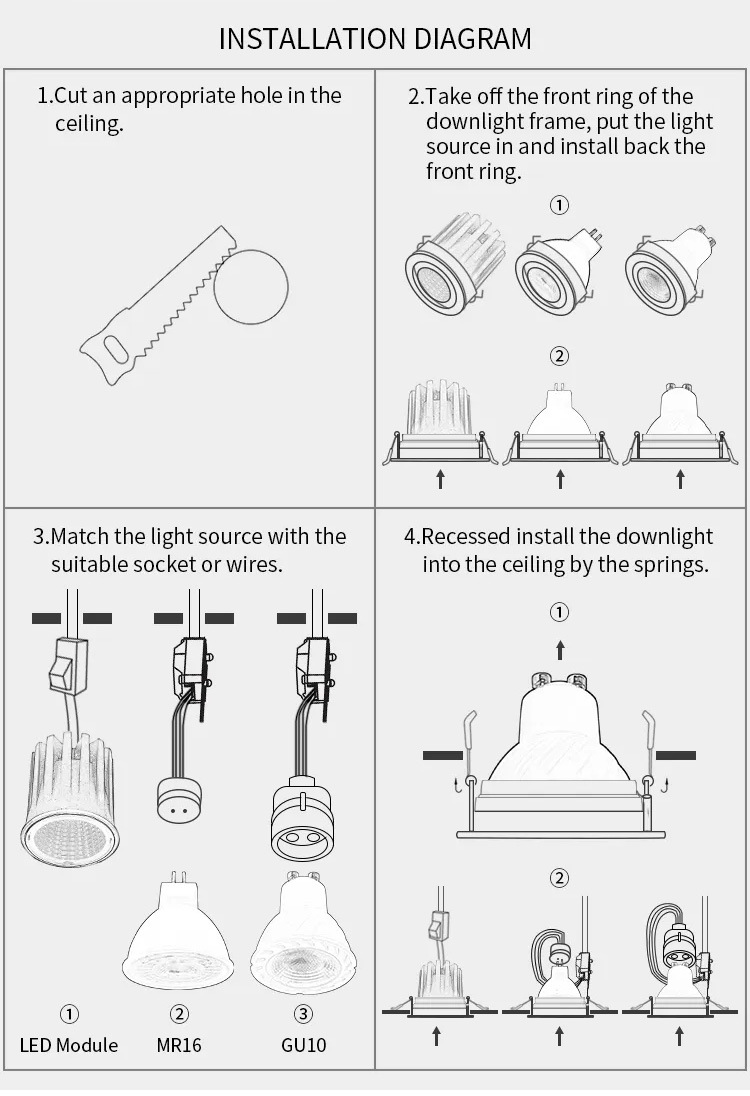 INSTALLATION DIAGRAM

1.Cut an appropriate hole in the ceiling.

2.Take off the front ring of the downlight frame, put the light source in and install back the front ring.

①

②

3.Match the light source with the suitable socket or wires.

① LED Module

② MR16

③ GU10

4.Recessed install the downlight into the ceiling by the springs.

①

②