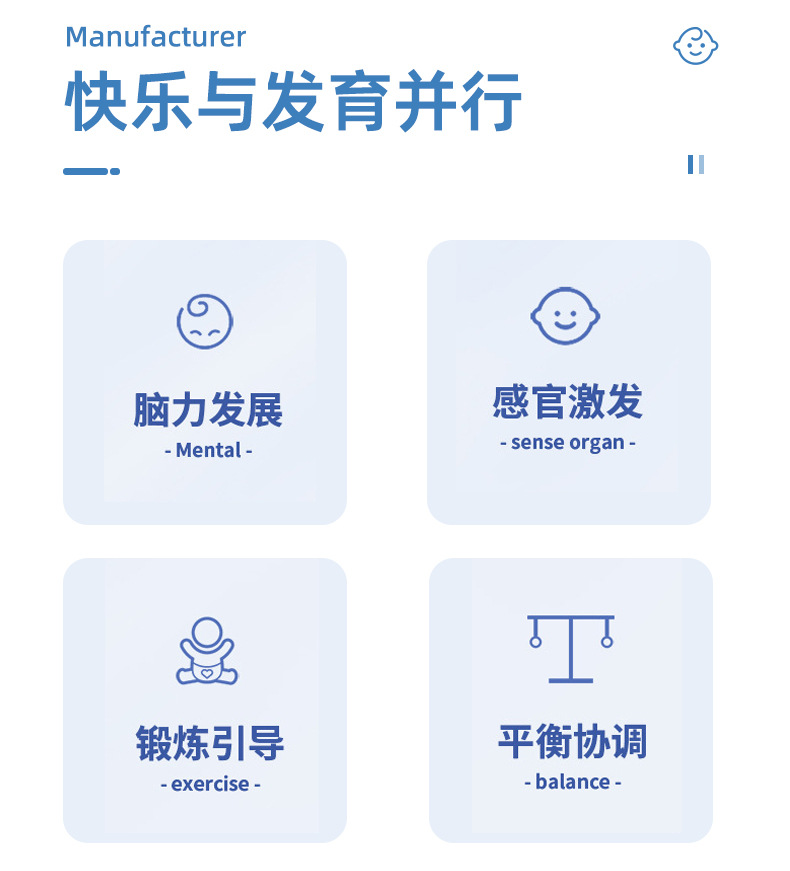 Manufacturer

快乐与发育并行

脑力发展
- Mental -

感官激发
- sense organ -

锻炼引导
- exercise -

平衡协调
- balance -