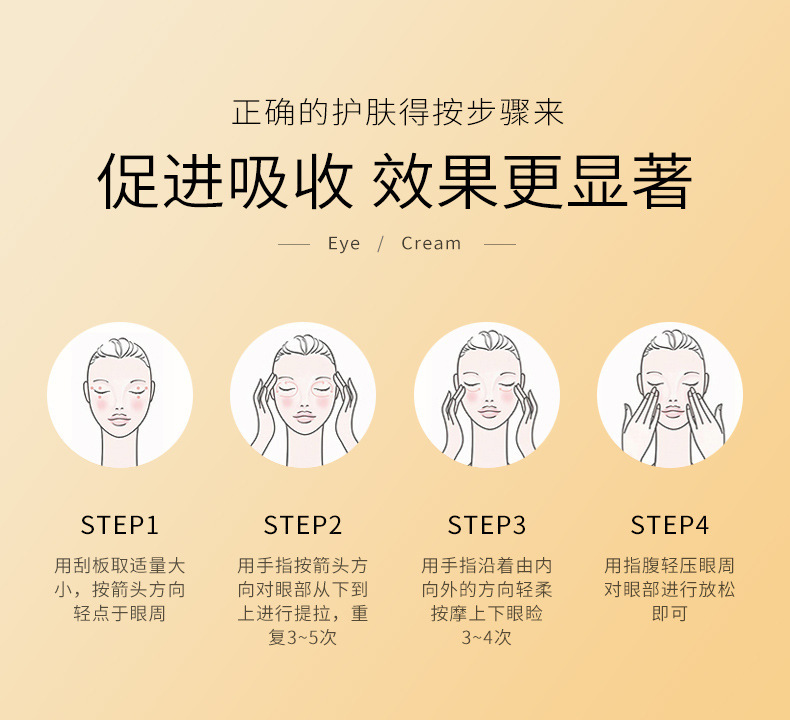 正确的护肤得按步骤来

促进吸收 效果更显著

Eye / Cream

STEP1

用刮板取适量大小，按箭头方向轻点于眼周

STEP2

用手指按箭头方向对眼部从下到上进行提拉，重复3~5次

STEP3

用手指沿着由内向外的方向轻柔按摩上下眼睑3~4次

STEP4

用指腹轻压眼周对眼部进行放松即可