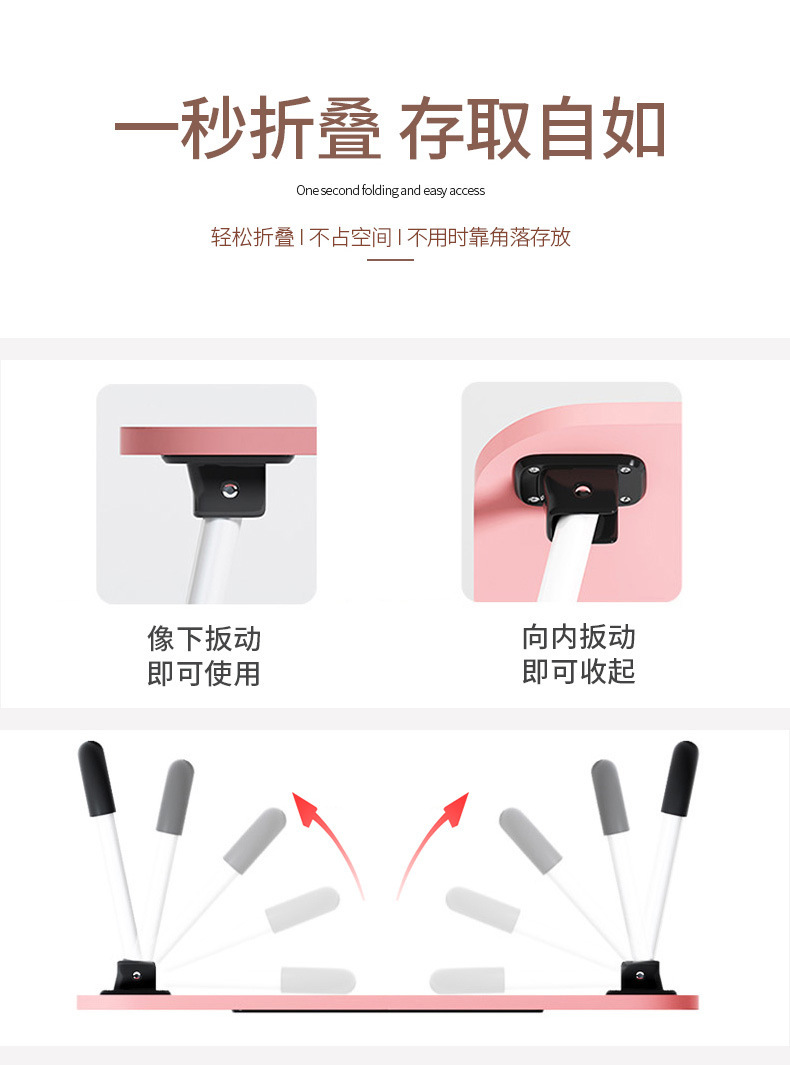 一秒折叠 存取自如

One second folding and easy access

轻松折叠 | 不占空间 | 不用时靠角落存放

像下扳动
即可使用

向内扳动
即可收起