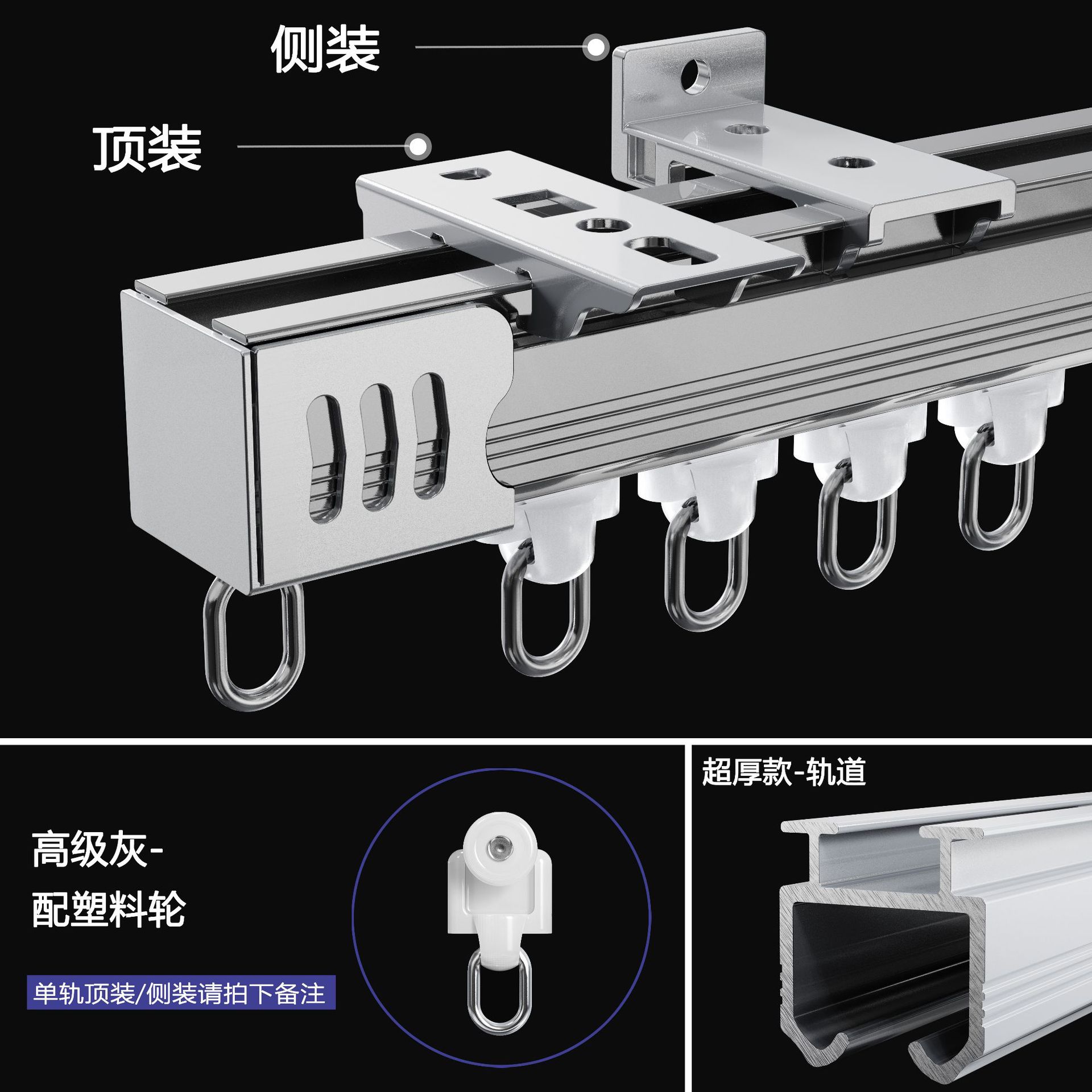 侧装

顶装

高级灰-
配塑料轮

单轨顶装/侧装请拍下备注

超厚款-轨道