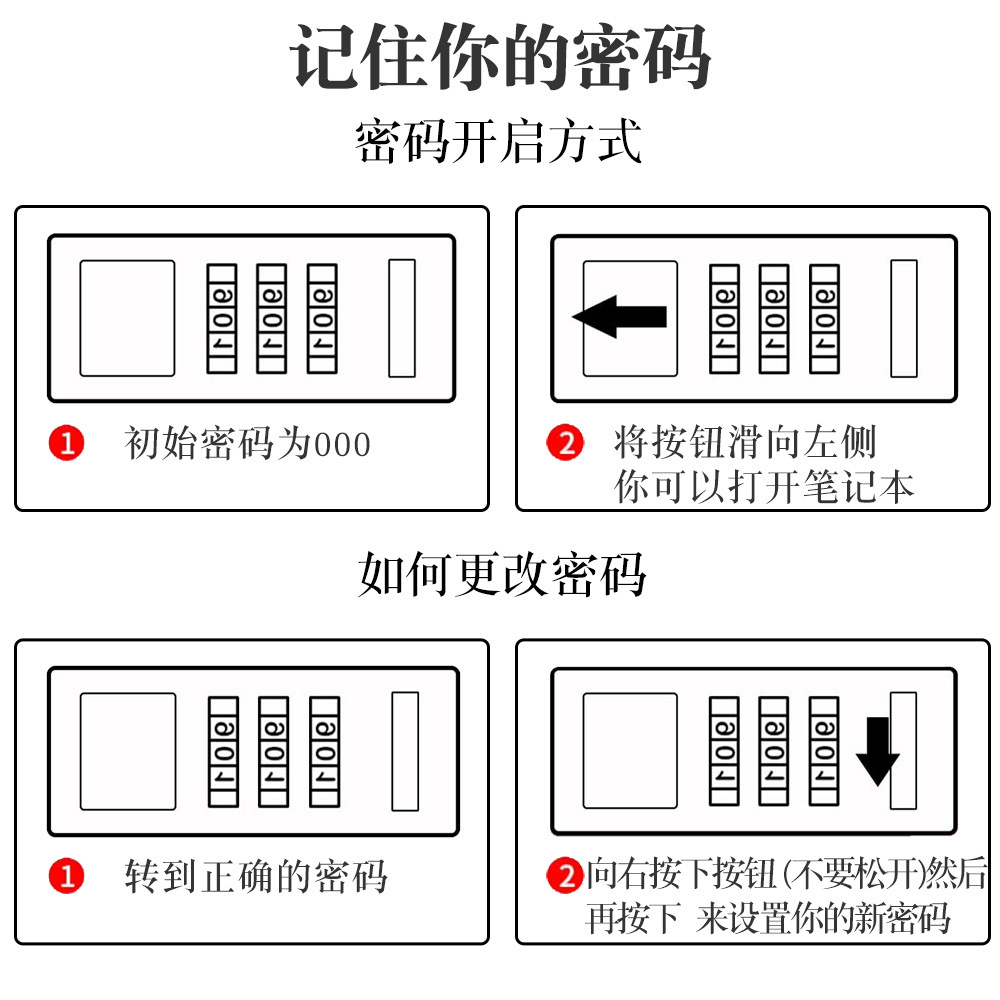 记住你的密码

密码开启方式

9 0 1
9 0 1
9 0 1

1 初始密码为000

9 0 1
9 0 1
9 0 1

2 将按钮滑向左侧 你可以打开笔记本

如何更改密码

9 0 1
9 0 1
9 0 1

1 转到正确的密码

9 0 1
9 0 1
9 0 1

2 向右按下按钮(不要松开)然后再按下 来设置你的新密码