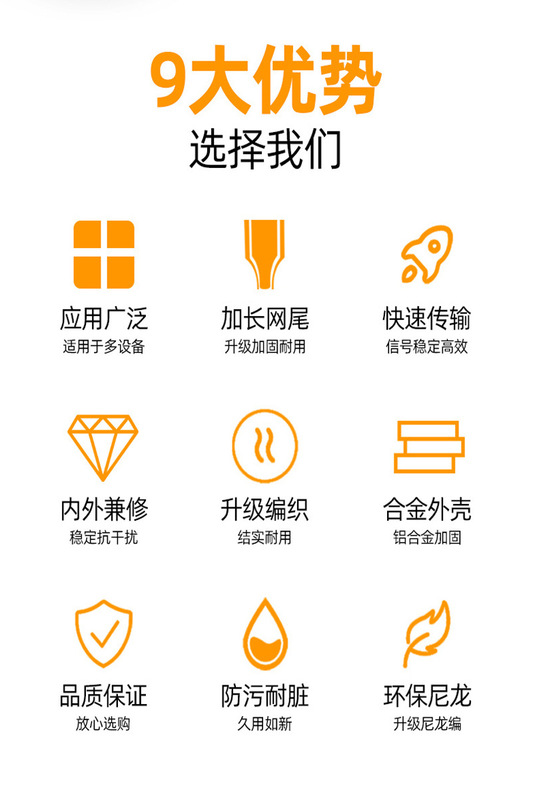 9大优势
选择我们

应用广泛
适用于多设备

加长网尾
升级加固耐用

快速传输
信号稳定高效

内外兼修
稳定抗干扰

升级编织
结实耐用

合金外壳
铝合金加固

品质保证
放心选购

防污耐脏
久用如新

环保尼龙
升级尼龙编