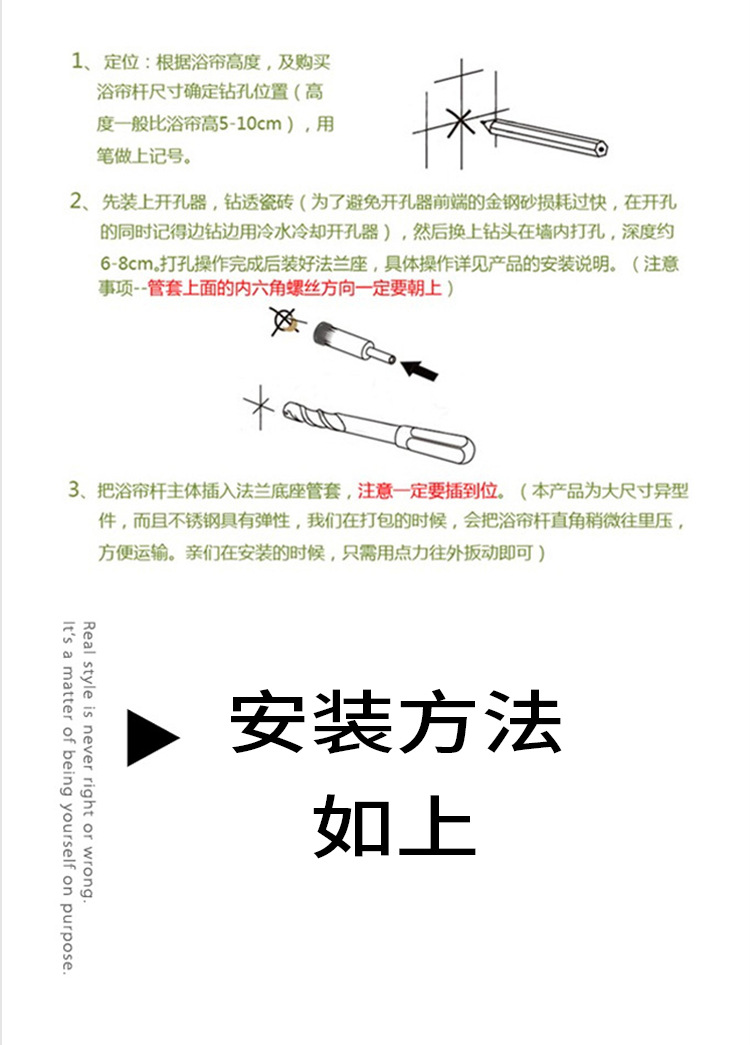 1、定位：根据浴帘高度，及购买浴帘杆尺寸确定钻孔位置（高度一般比浴帘高5-10cm），用笔做上记号。

2、先装上开孔器，钻透瓷砖（为了避免开孔器前端的金钢砂损耗过快，在开孔的同时记得边钻边用冷水冷却开孔器），然后换上钻头在墙内打孔，深度约6-8cm。打孔操作完成后装好法兰座，具体操作详见产品的安装说明。（注意事项--管套上面的内六角螺丝方向一定要朝上）

3、把浴帘杆主体插入法兰底座管套，注意一定要插到位。（本产品为大尺寸异型件，而且不锈钢具有弹性，我们在打包的时候，会把浴帘杆直角稍微往里压，方便运输。亲们在安装的时候，只需用点力往外扳动即可）

Real style is never right or wrong.
It's a matter of being yourself on purpose.

安装方法
如上