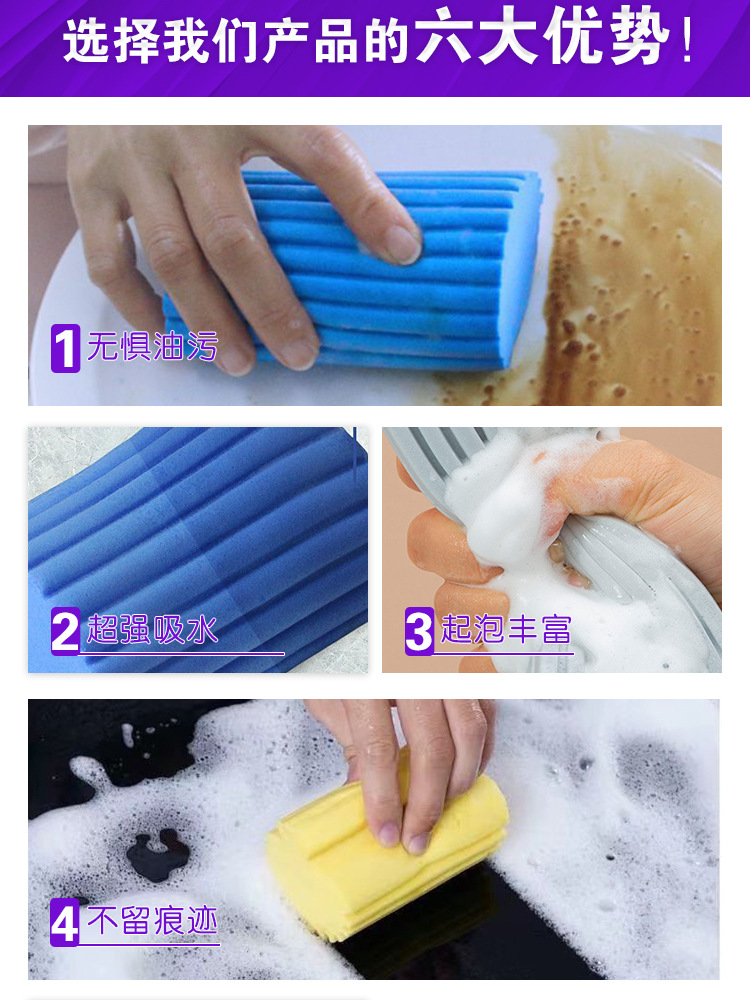 选择我们产品的六大优势！

1 无惧油污

2 超强吸水

3 起泡丰富

4 不留痕迹