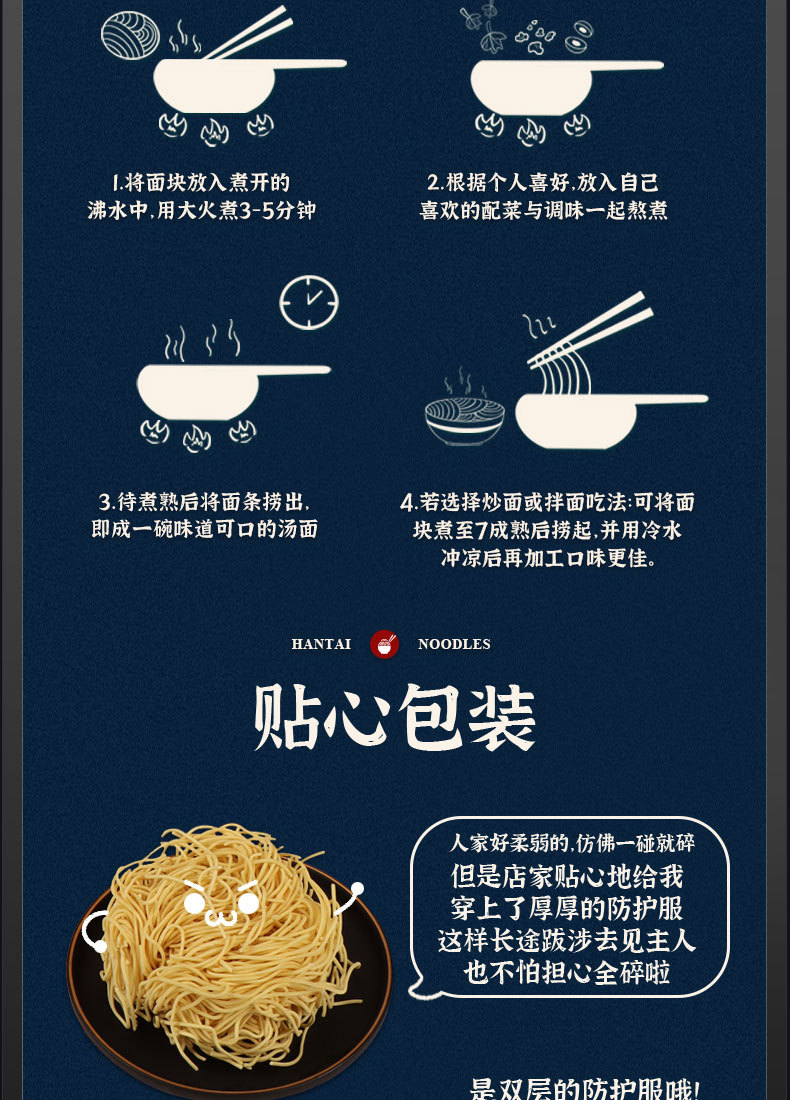 1.将面块放入煮开的沸水中,用大火煮3-5分钟

2.根据个人喜好,放入自己喜欢的配菜与调味一起熬煮

3.待煮熟后将面条捞出,即成一碗味道可口的汤面

4.若选择炒面或拌面吃法:可将面块煮至7成熟后捞起,并用冷水冲凉后再加工口味更佳。

HANTAI NOODLES

贴心包装

人家好柔弱的,仿佛一碰就碎
但是店家贴心地给我
穿上了厚厚的防护服
这样长途跋涉去见主人
也不怕担心全碎啦

是双层的防护服哦!